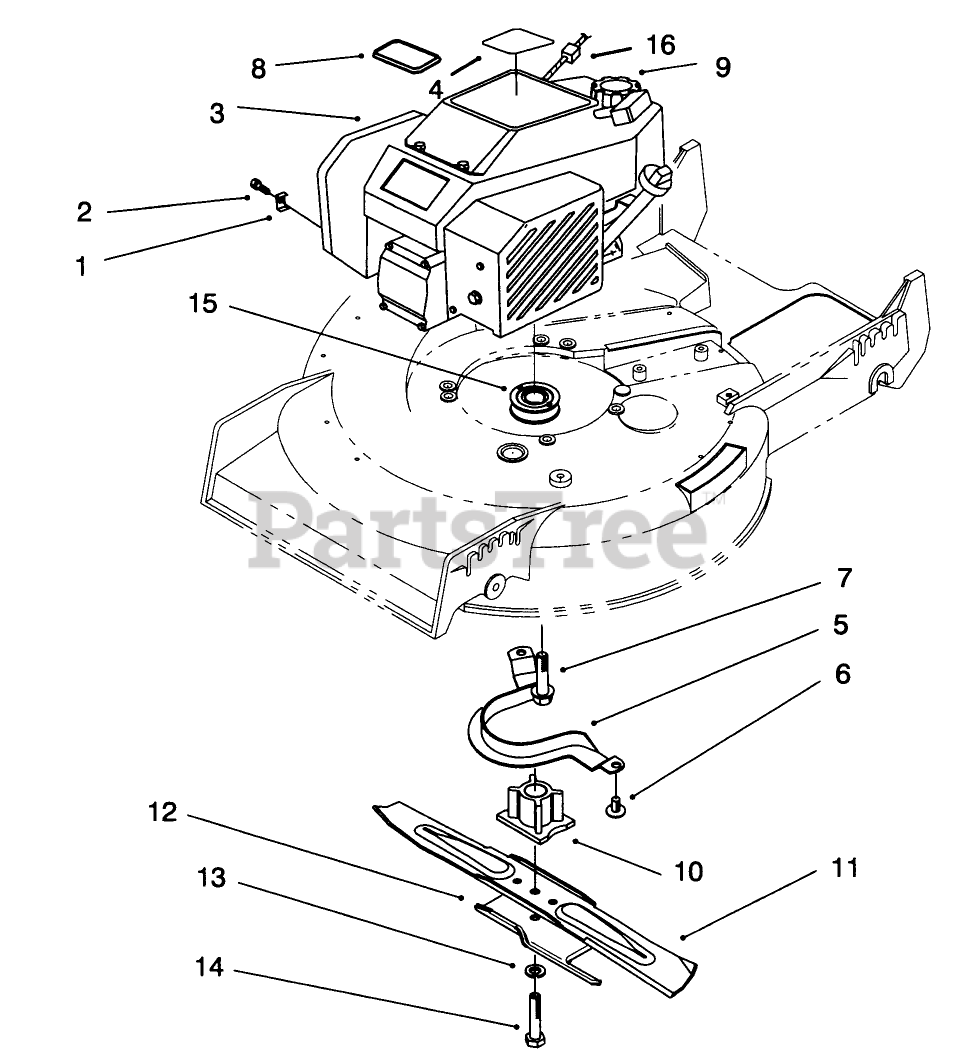 8
4
16
9
3
2
1
15
PartsTree
7
5
6
12
10
11
13
14