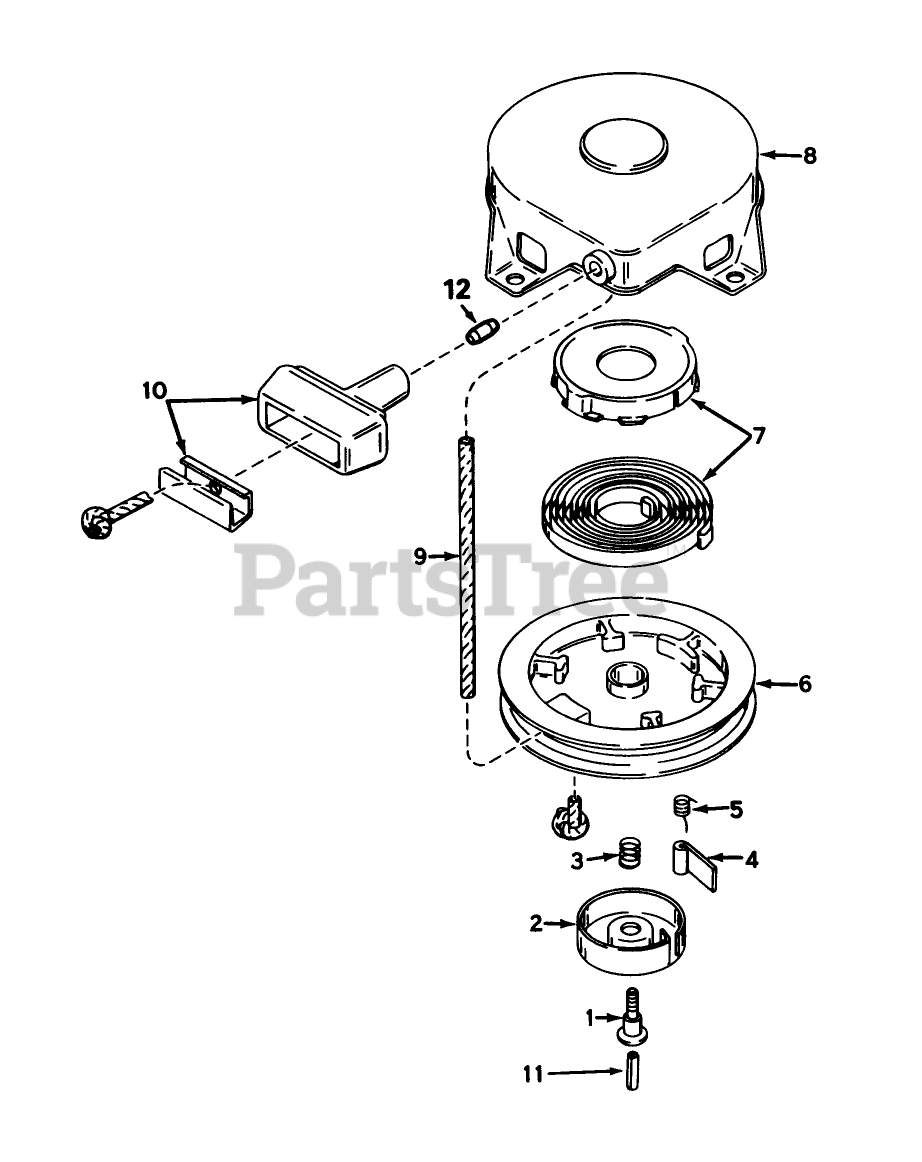 8
12
10
7
9
PartsTree
6
5
3
4
2
1
11