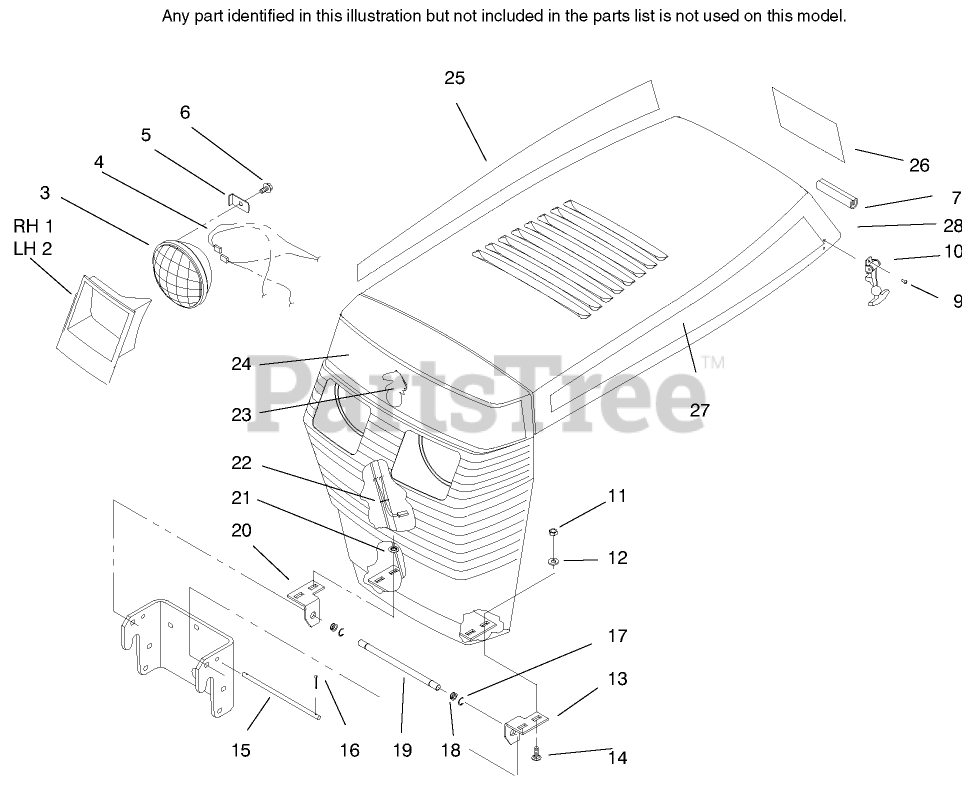 Any part identified in this illustration but not included in the parts list is not used on this model.

25

6

5

4

3

RH 1
LH 2

26

7

28

10

9

24

23

PartsTree™

27

22

21

20

11

12

17

13

15

16

19

18

14