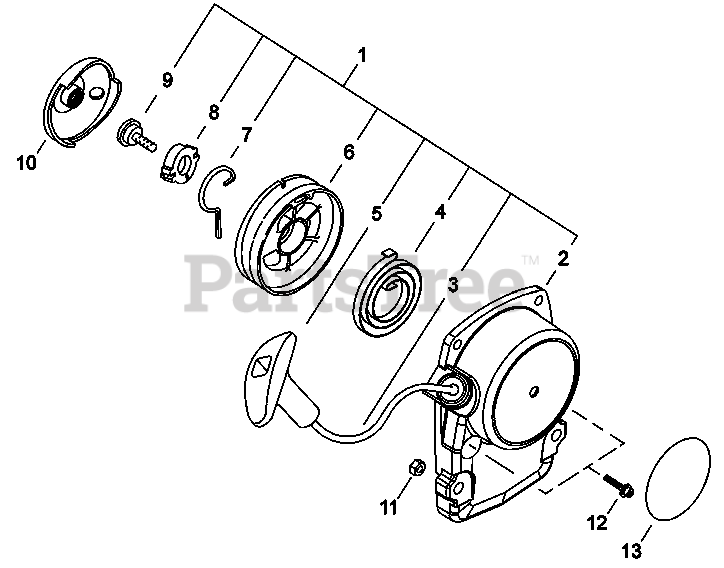 1
9
8
7
6
5
4
3
2
10
11
12
13
PartsTree™