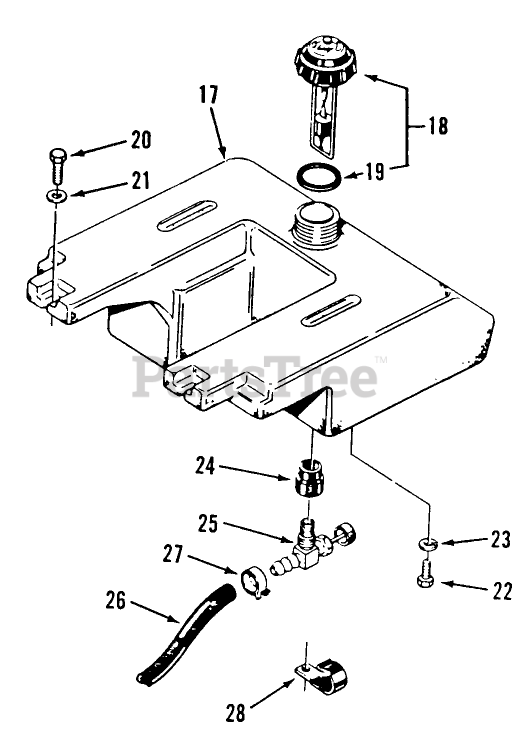 17
18
19
20
21
PartsTree™
24
25
27
26
23
22
28