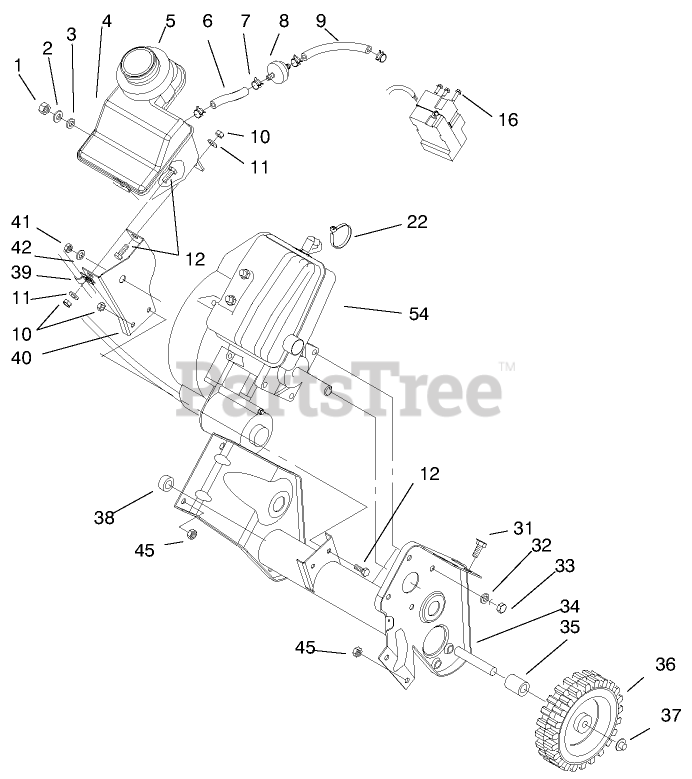 1
2
3
4
5
6
7
8
9
16
10
11
41
42
39
11
10
40
12
22
54
PartsTree™
12
38
45
31
32
33
34
35
45
36
37