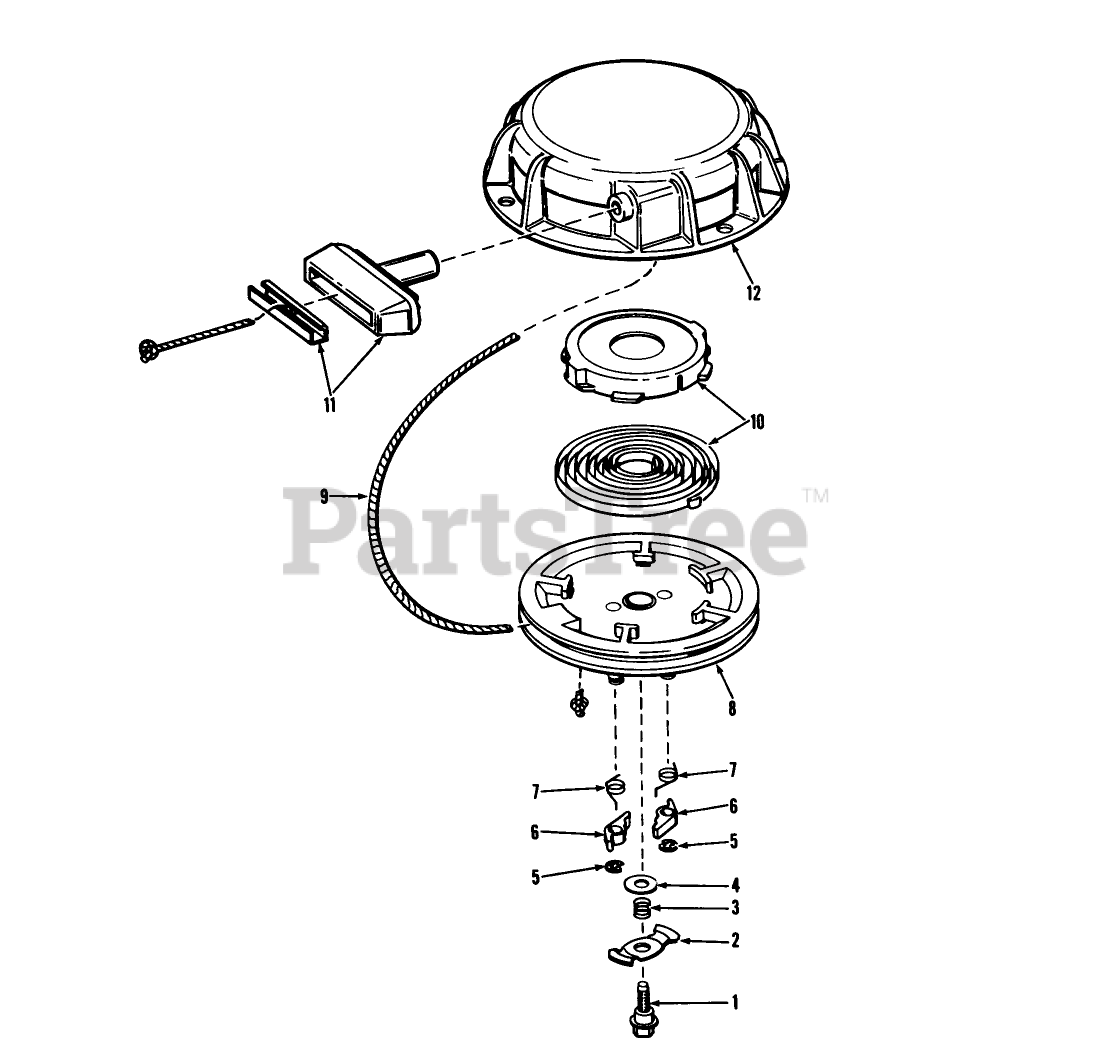 12
11
10
9
PartsTree™
8
7
7
6
6
5
5
4
3
2
1