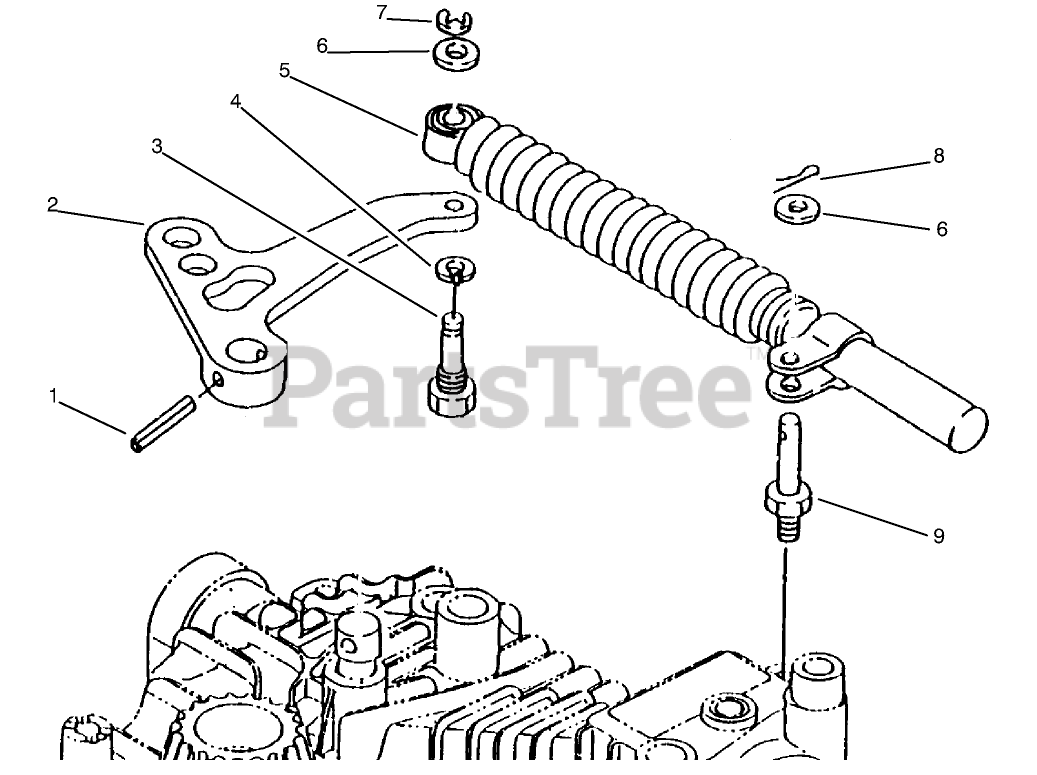 7
6
5
4
3
2
1
8
6
9
PartsTree™