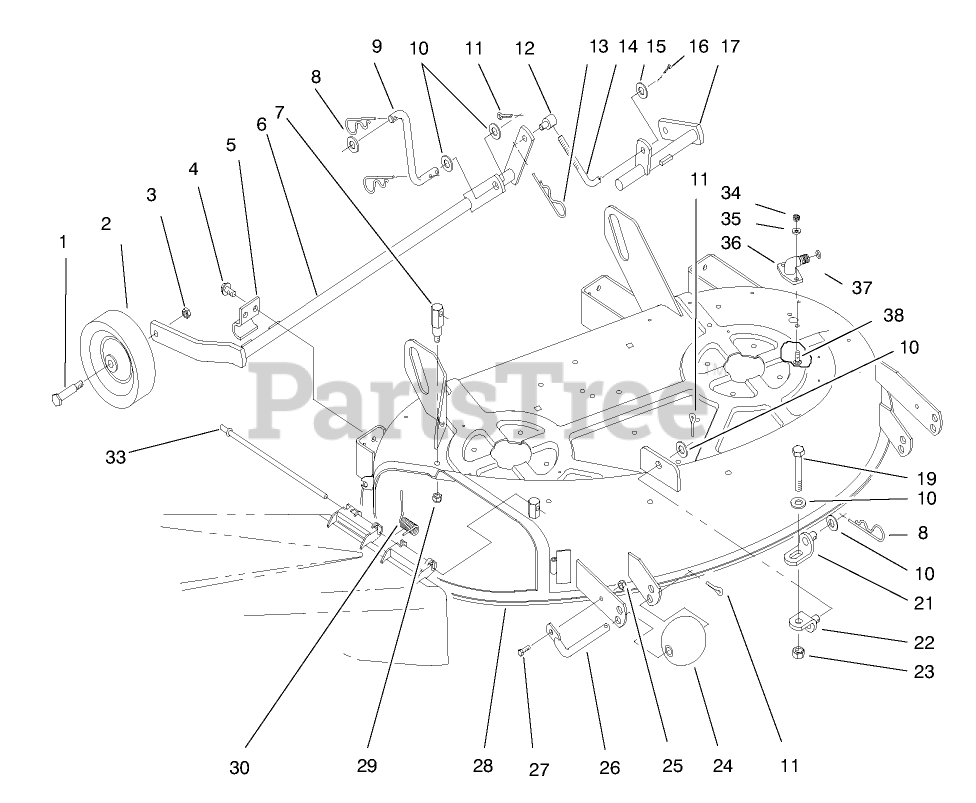 9 10 11 12 13 14 15 16 17
8
7
6
5
4
3
2
1
11
34
35
36
37
38
10
PartsTree
33
19
10
8
10
21
22
23
30 29 28 27 26 25 24 11