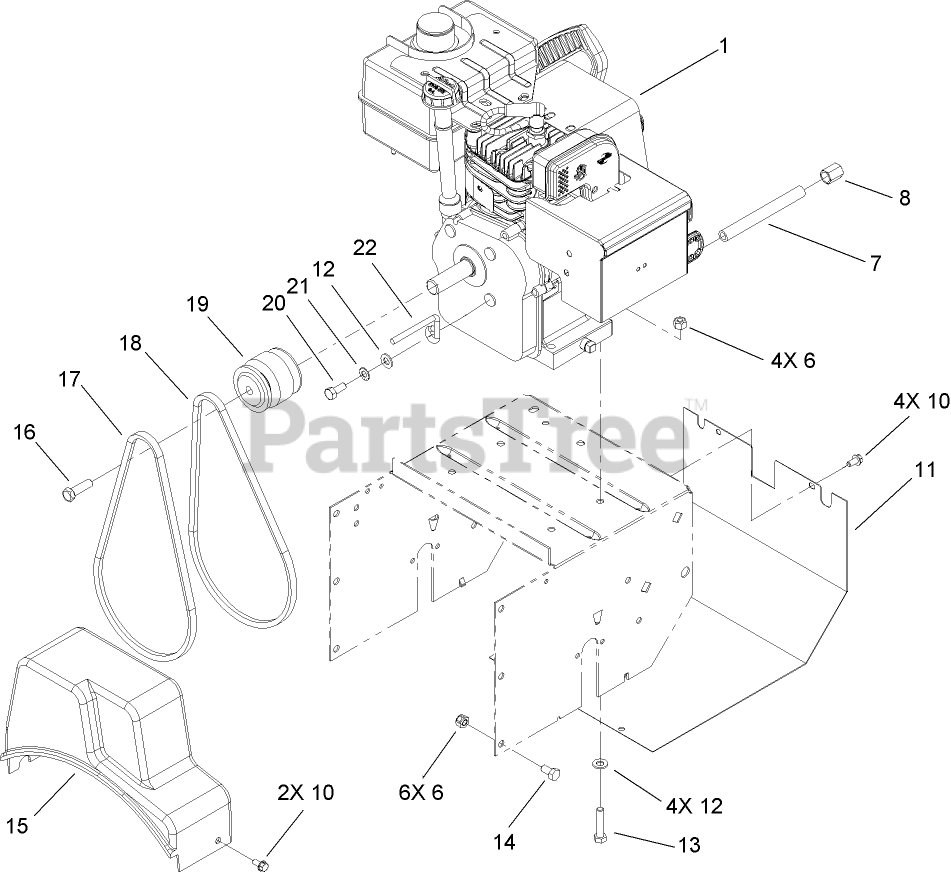 1
8
7
22
12
21
20
19
18
17
16
4X 6
PartsTree™
4X 10
11
15
2X 10
6X 6
14
4X 12
13