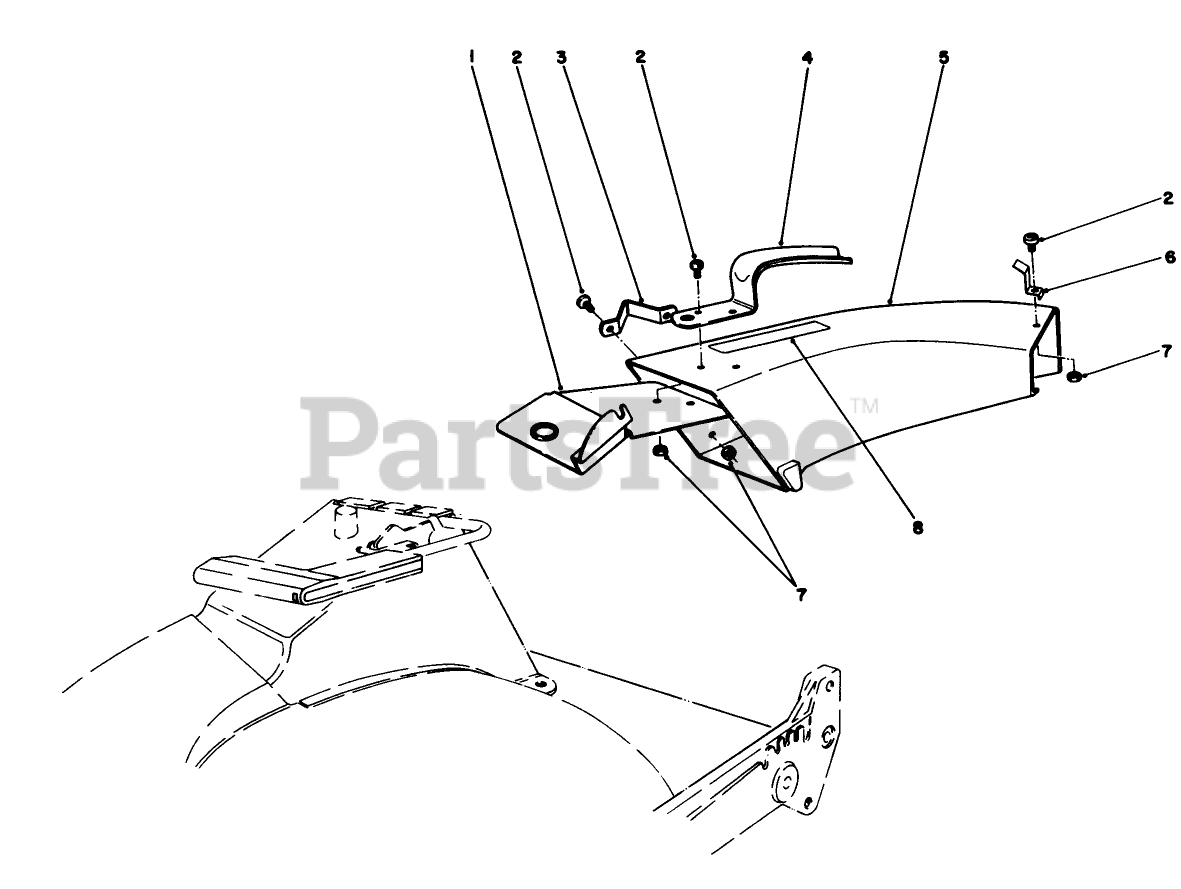 1 2 3 2 4 5

2

6

7

PartsTree™

8

7