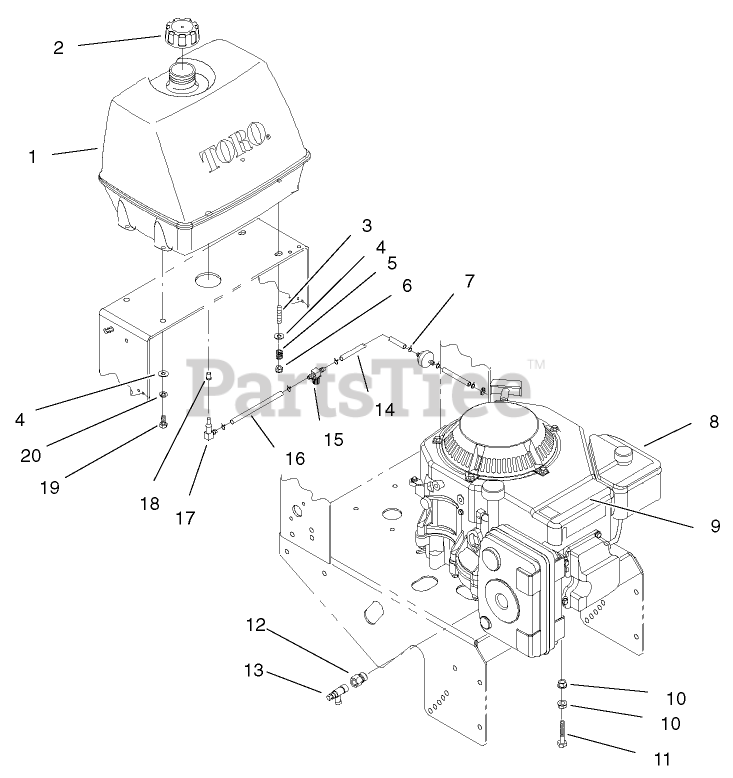 2
1
TORO
3
4
5
6
7
PartsTree™
4
20
19
18
17
16
15
14
8
9
12
13
10
10
11