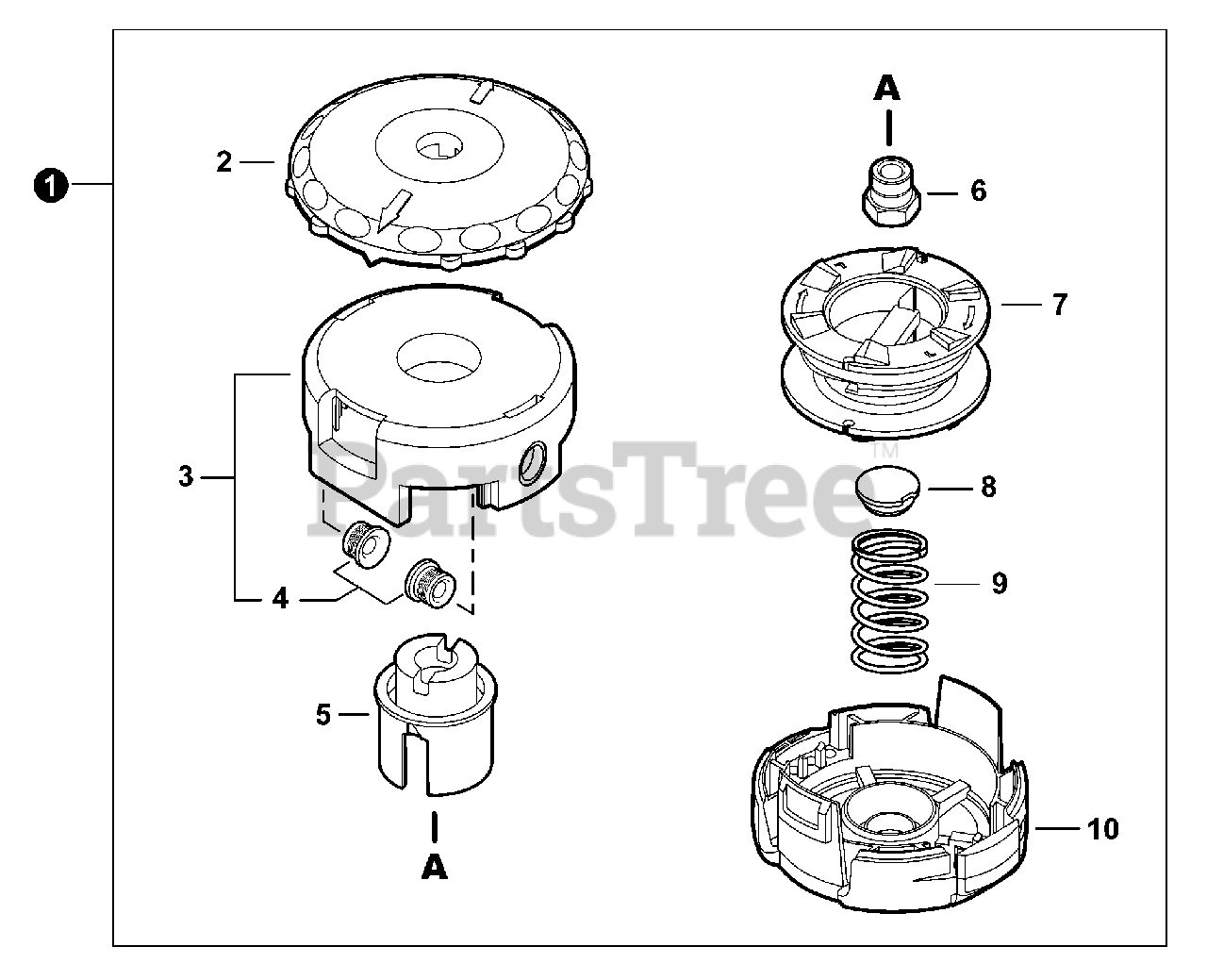 1
2
3
4
5
A
A
6
7
8
9
10
PartsTree™