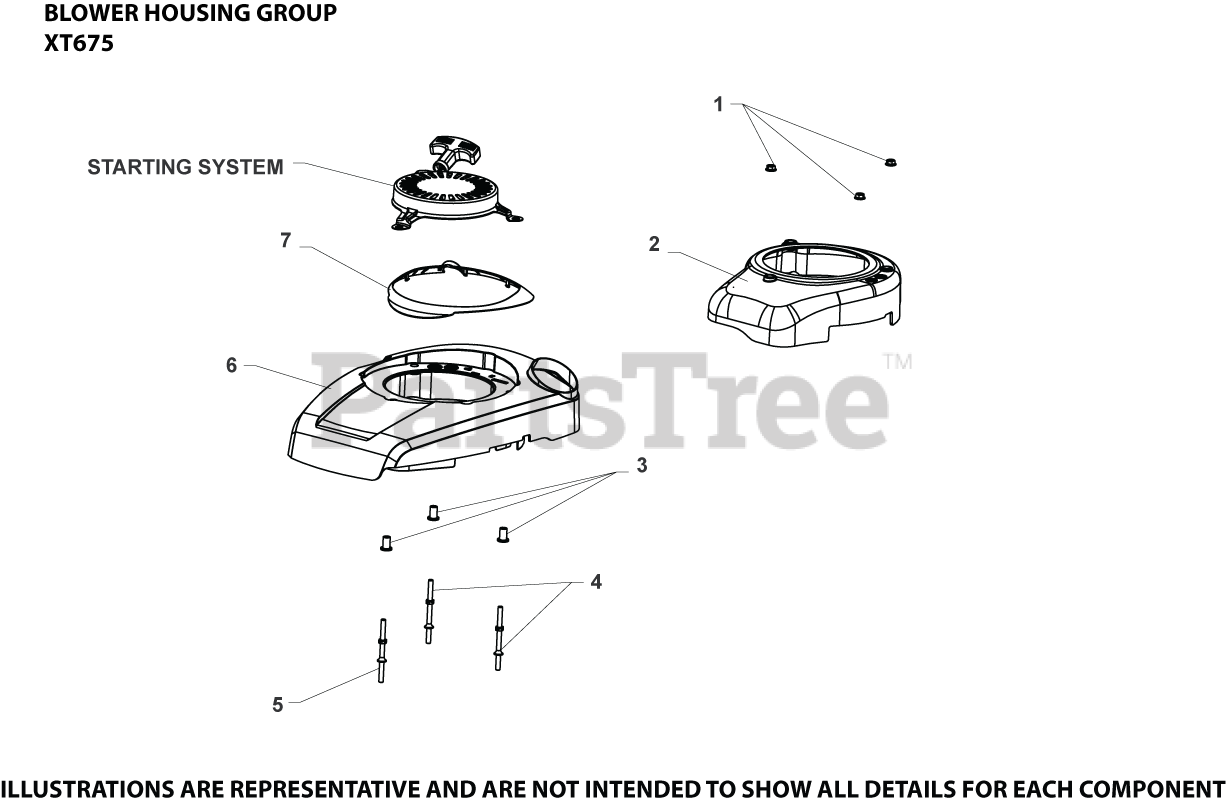 BLOWER HOUSING GROUP
XT675

1

STARTING SYSTEM

7

2

6

PartsTree™

3

4

5

ILLUSTRATIONS ARE REPRESENTATIVE AND ARE NOT INTENDED TO SHOW ALL DETAILS FOR EACH COMPONENT