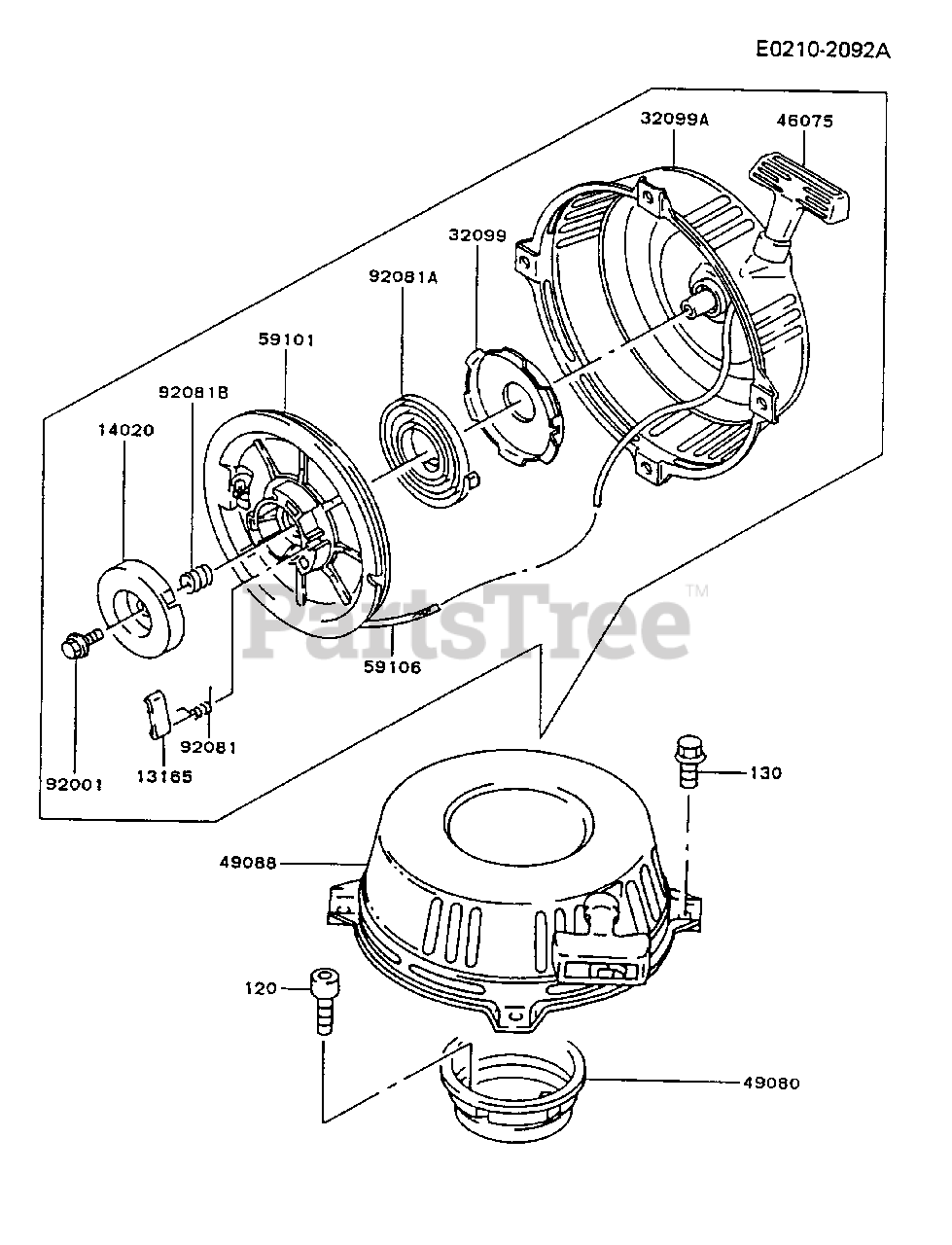 E0210-2092A

32099A
46075
32099
92081A
59101
92081B
14020
PartsTree™
59106
92081
92001
13165
130
49088
120
49080