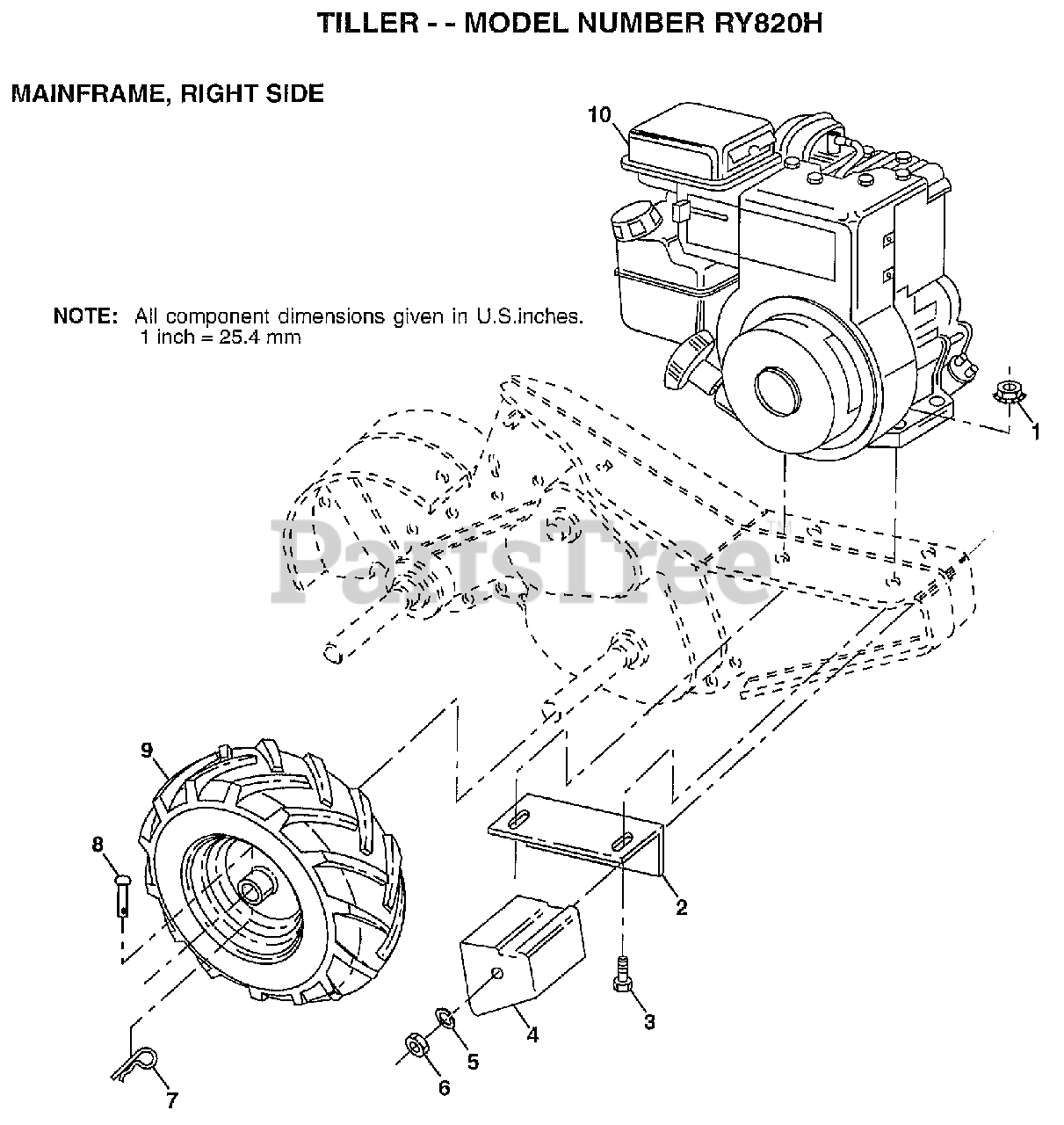 TILLER - - MODEL NUMBER RY820H

MAINFRAME, RIGHT SIDE

NOTE: All component dimensions given in U.S.inches. 1 inch = 25.4 mm

10

1

PartsTree™

9

8

2

3

4

5

6

7