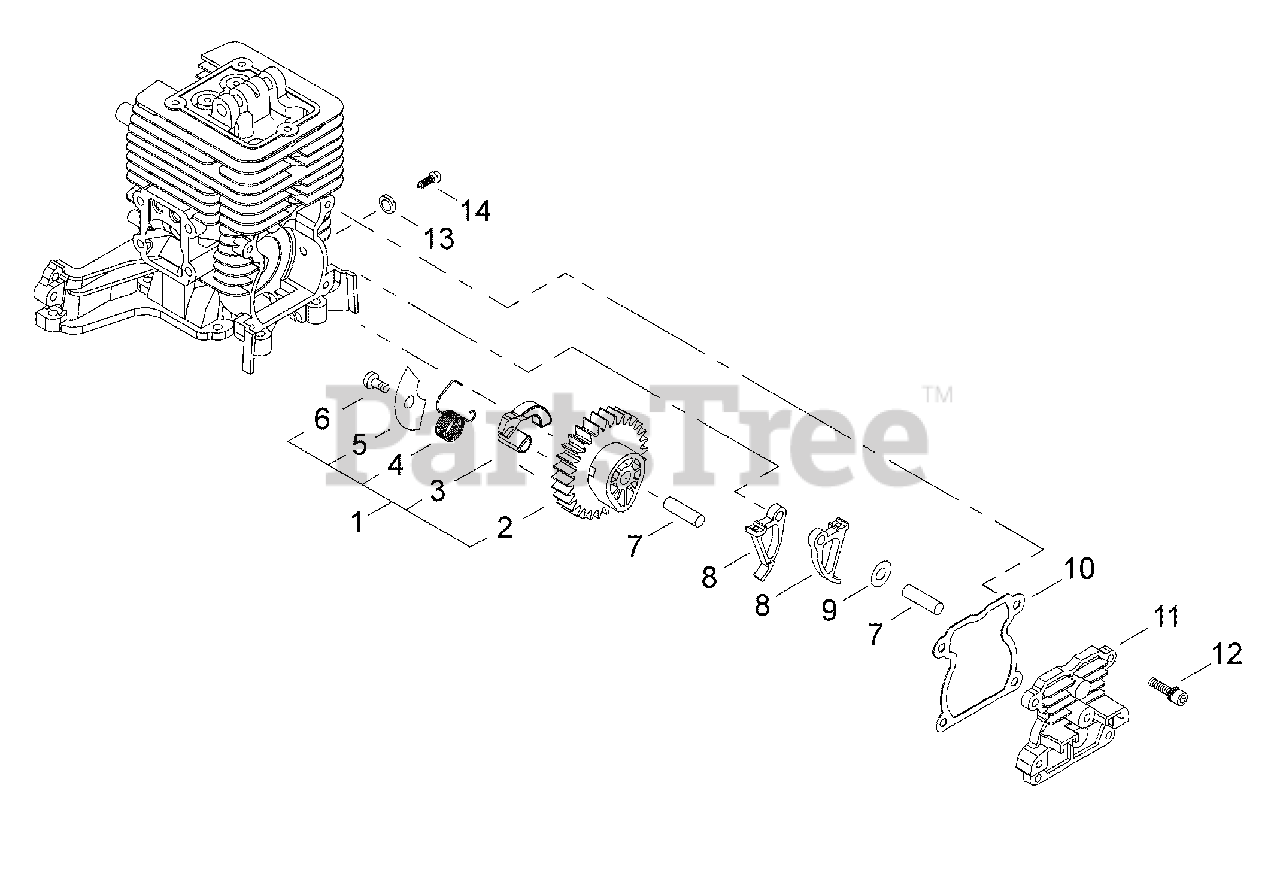 14
13
PartsTree™
6
5
4
3
1
2
7
8
8
9
7
10
11
12