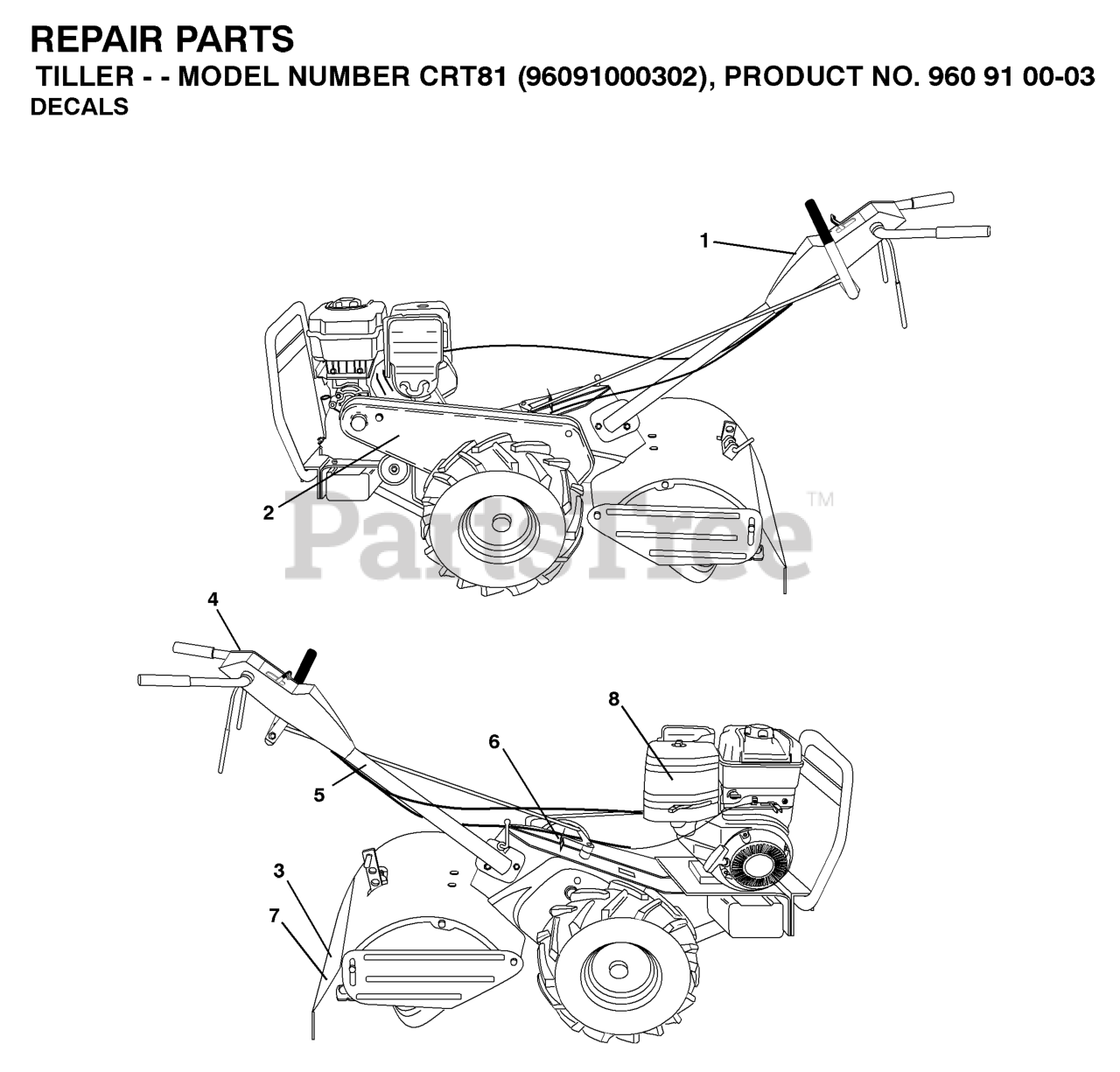 REPAIR PARTS
TILLER - - MODEL NUMBER CRT81 (96091000302), PRODUCT NO. 960 91 00-03
DECALS

1

2

PartsTree™

4

8

6

5

3

7