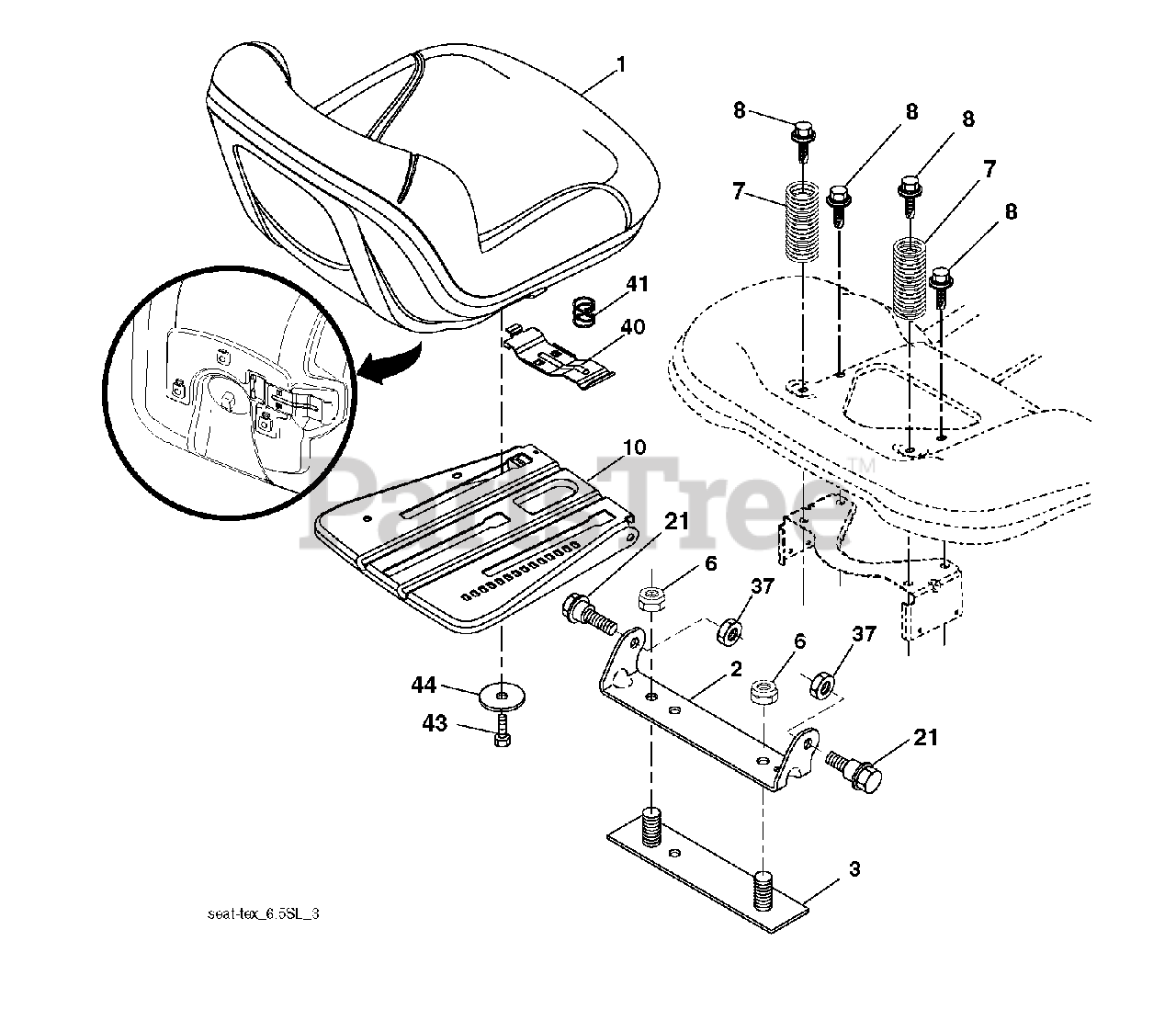 1
8
8
8
7
7
8
41
40
10
PartsTree™
21
6
37
6
37
2
44
43
21
3
seat-tex_6.5SL_3