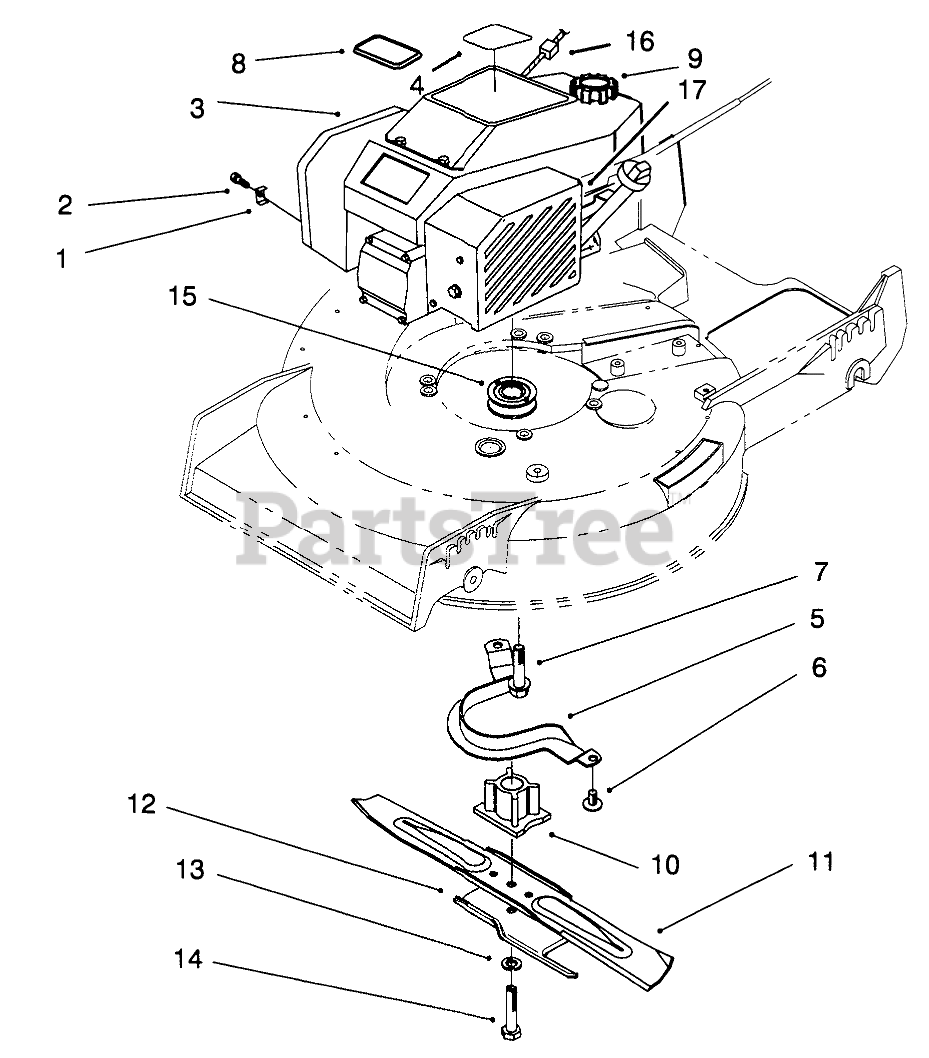 8
4
16
9
3
17
2
1
15
PartsTree
7
5
6
12
10
11
13
14