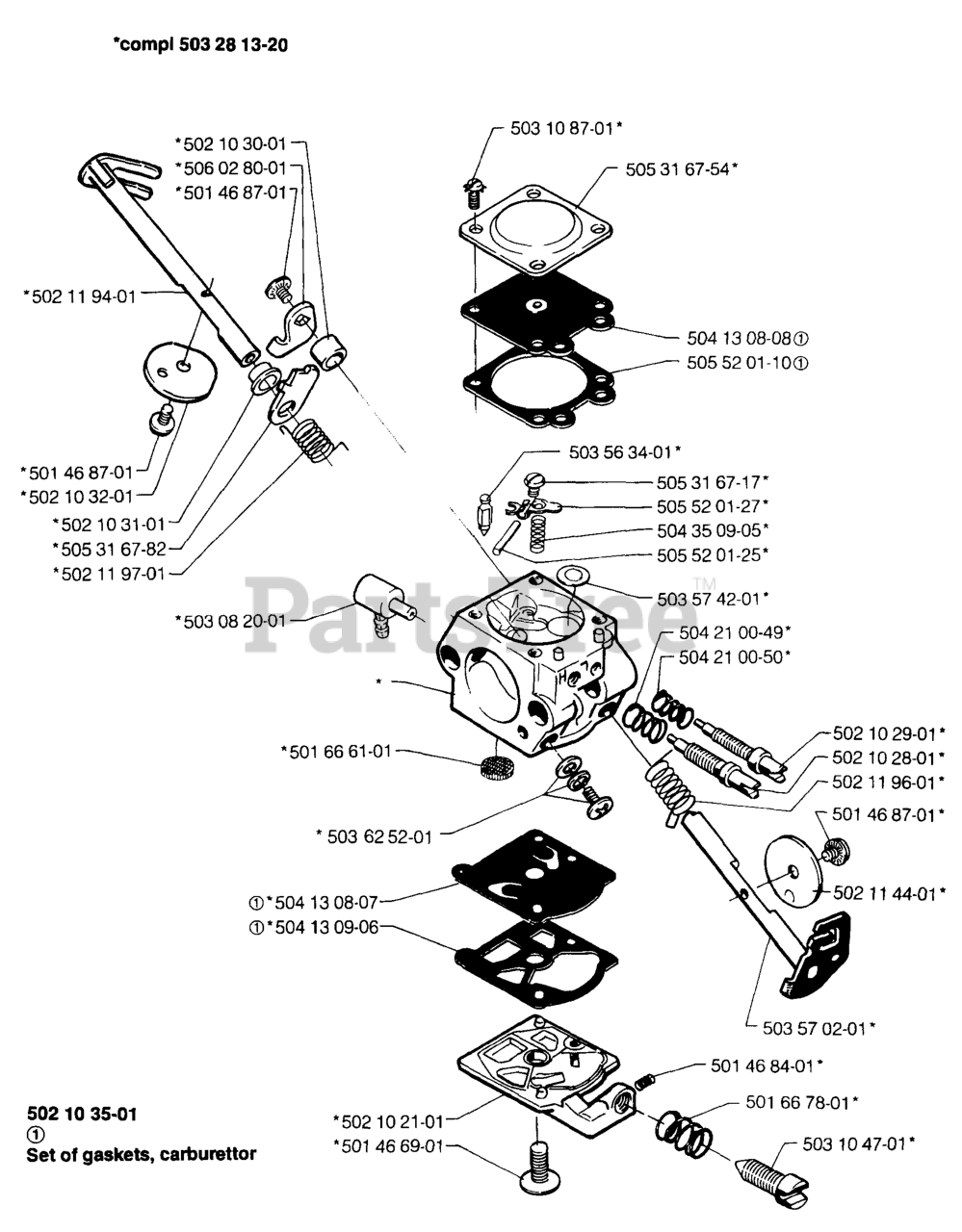 *compl 503 28 13-20

*502 10 30-01
*506 02 80-01
*501 46 87-01
*502 11 94-01
*501 46 87-01
*502 10 32-01
*502 10 31-01
*505 31 67-82
*502 11 97-01
*503 08 20-01
*
*501 66 61-01
* 503 62 52-01
①*504 13 08-07
①*504 13 09-06
*502 10 21-01
*501 46 69-01

503 10 87-01*
505 31 67-54*
504 13 08-08①
505 52 01-10①
503 56 34-01*
505 31 67-17*
505 52 01-27*
504 35 09-05*
505 52 01-25*
503 57 42-01*
504 21 00-49*
504 21 00-50*
502 10 29-01*
502 10 28-01*
502 11 96-01*
501 46 87-01*
502 11 44-01*
503 57 02-01*
501 46 84-01*
501 66 78-01*
503 10 47-01*

PartsTree™

502 10 35-01
①
Set of gaskets, carburettor