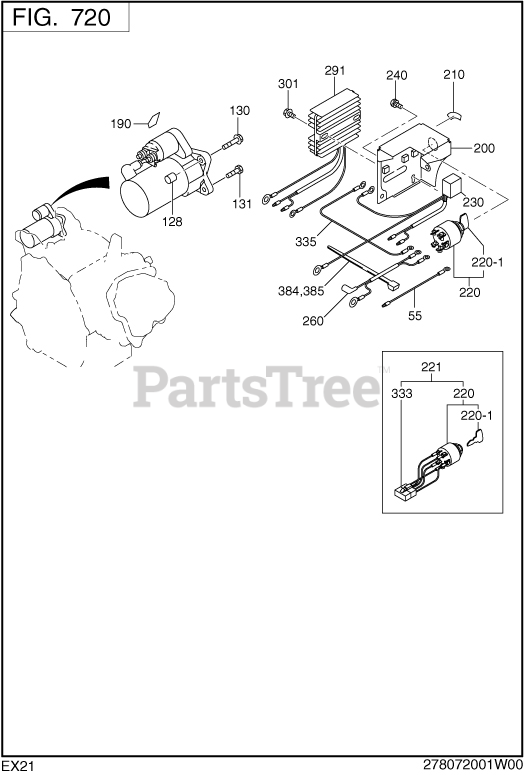 FIG. 720

291
301
240
210
190
130
200
131
128
230
335
220-1
384,385
220
260
55

PartsTree™

221
333
220
220-1

EX21
278072001W00