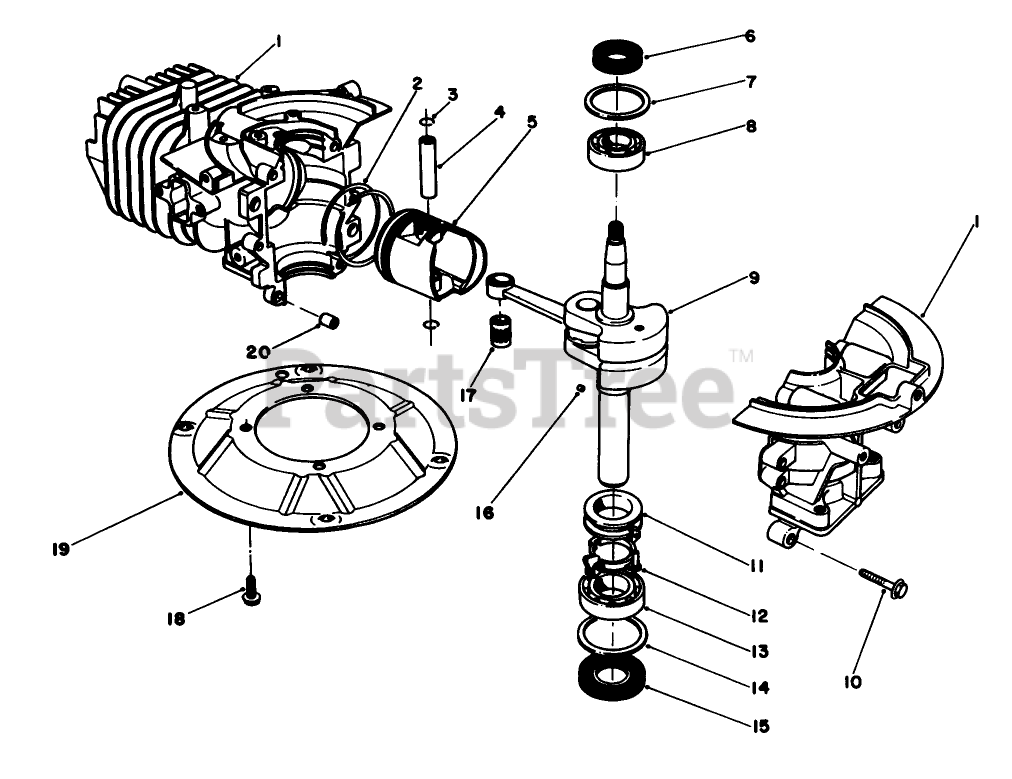 1
2
3
4
5
6
7
8
9
1
20
17
PartsTree™
16
19
18
11
12
13
14
15
10