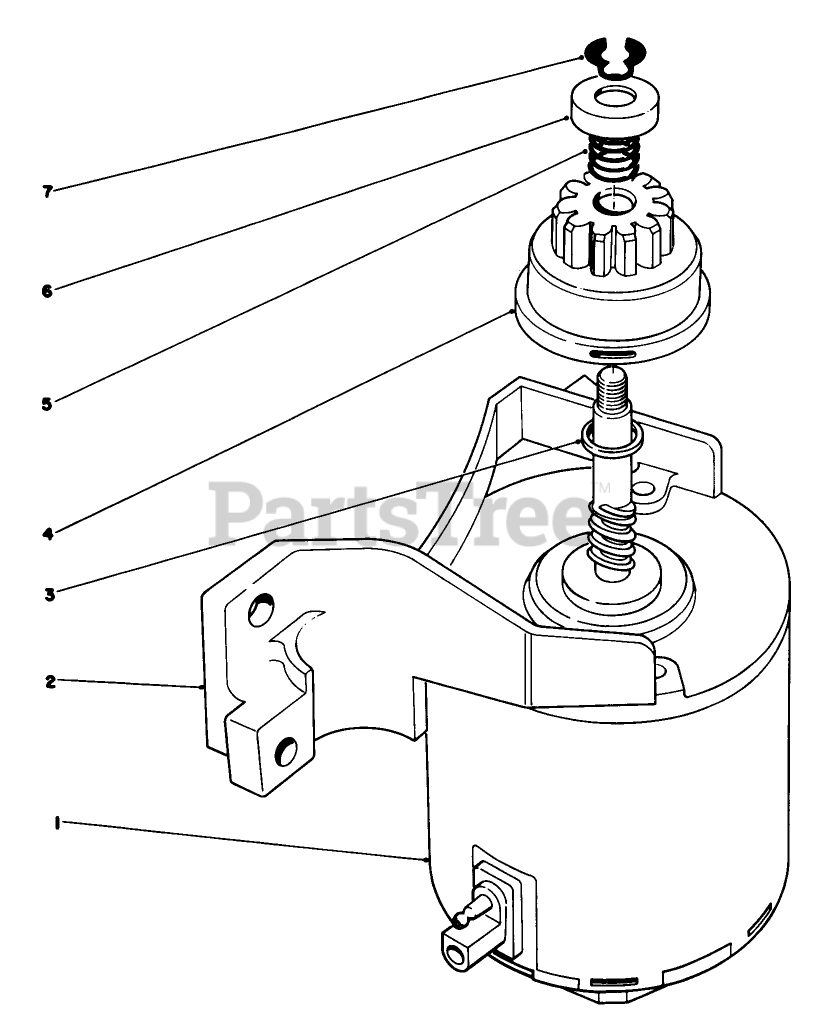 7

6

5

4

3

2

1

PartsTree™