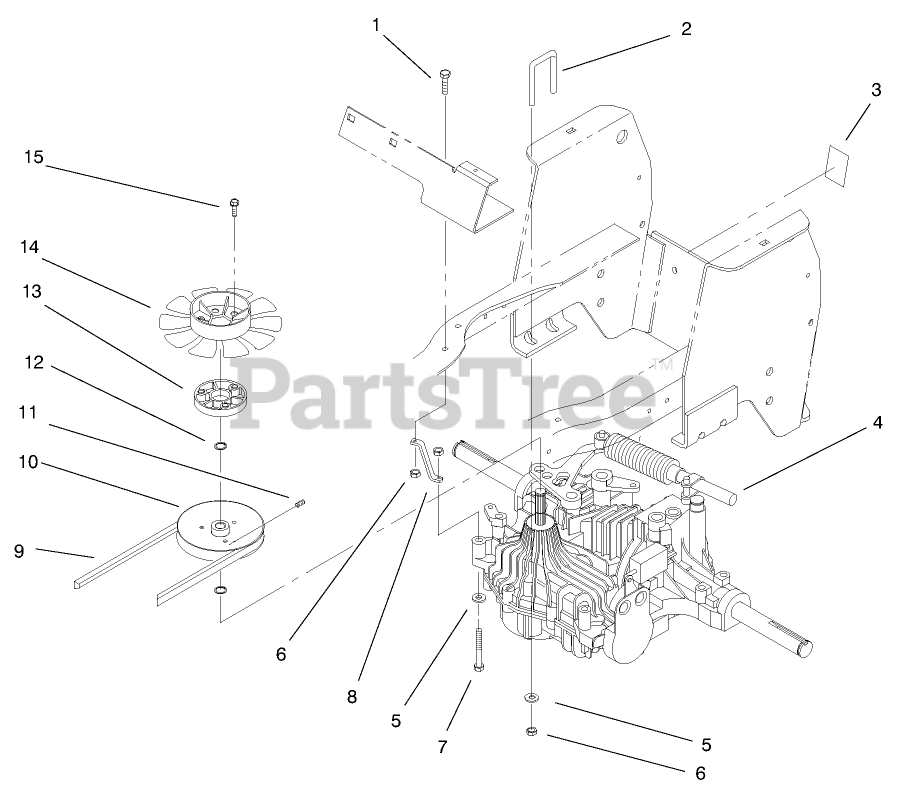 1
2
3
15
14
13
12
11
10
9
PartsTree™
4
6
8
5
7
5
6