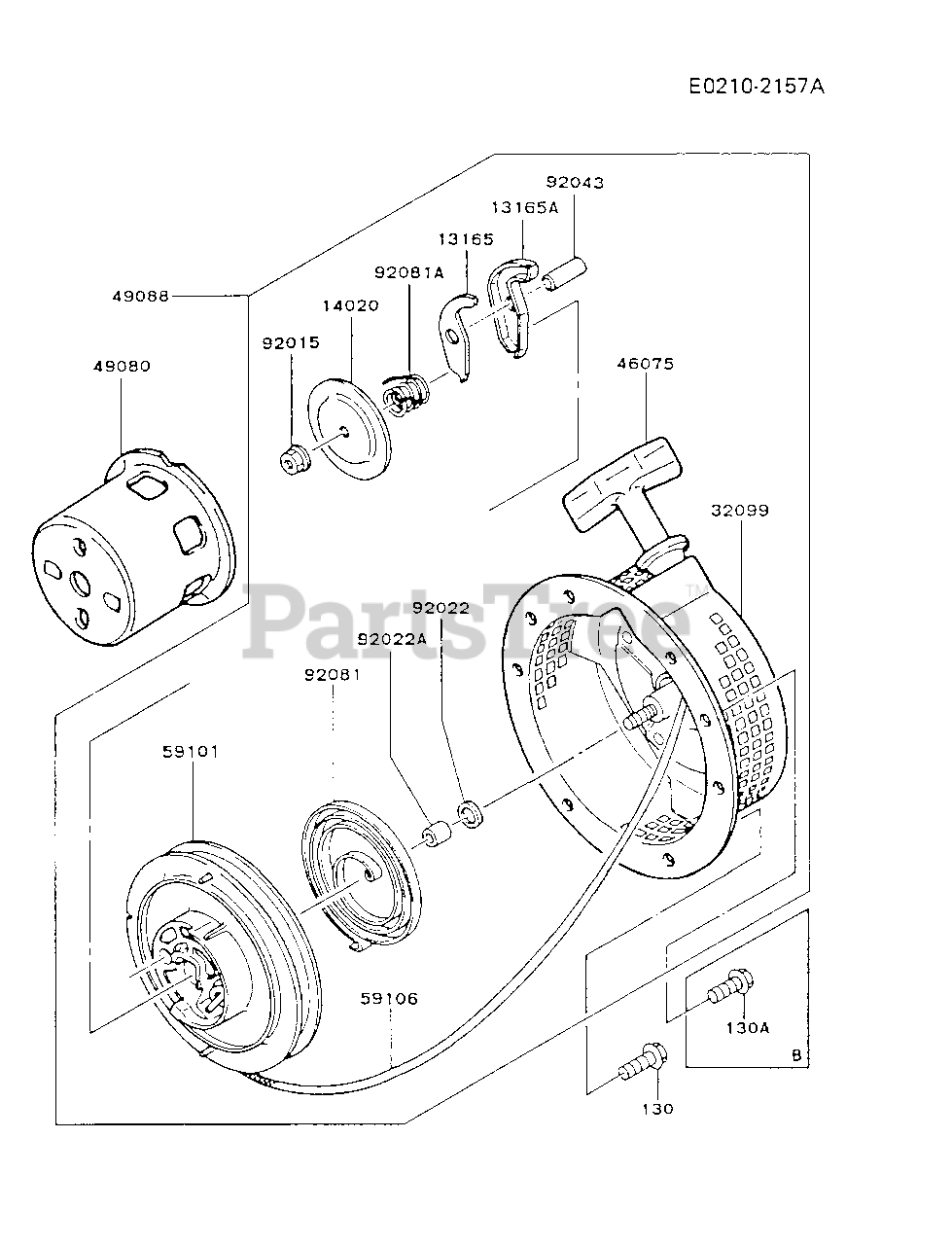 E0210-2157A

92043

13165A

13165

92081A

49088

14020

92015

49080

46075

32099

PartsTree™

92022

92022A

92081

59101

59106

130A

B

130