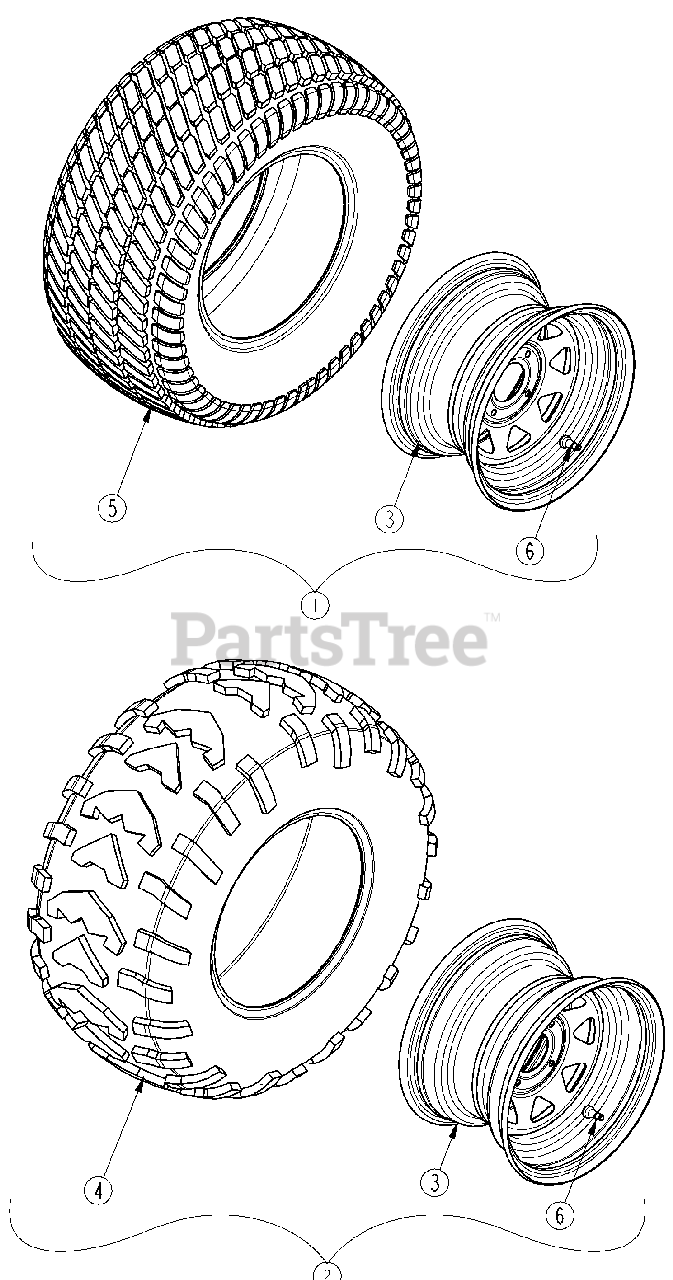 5
3
6
1
PartsTree™
4
3
6
2