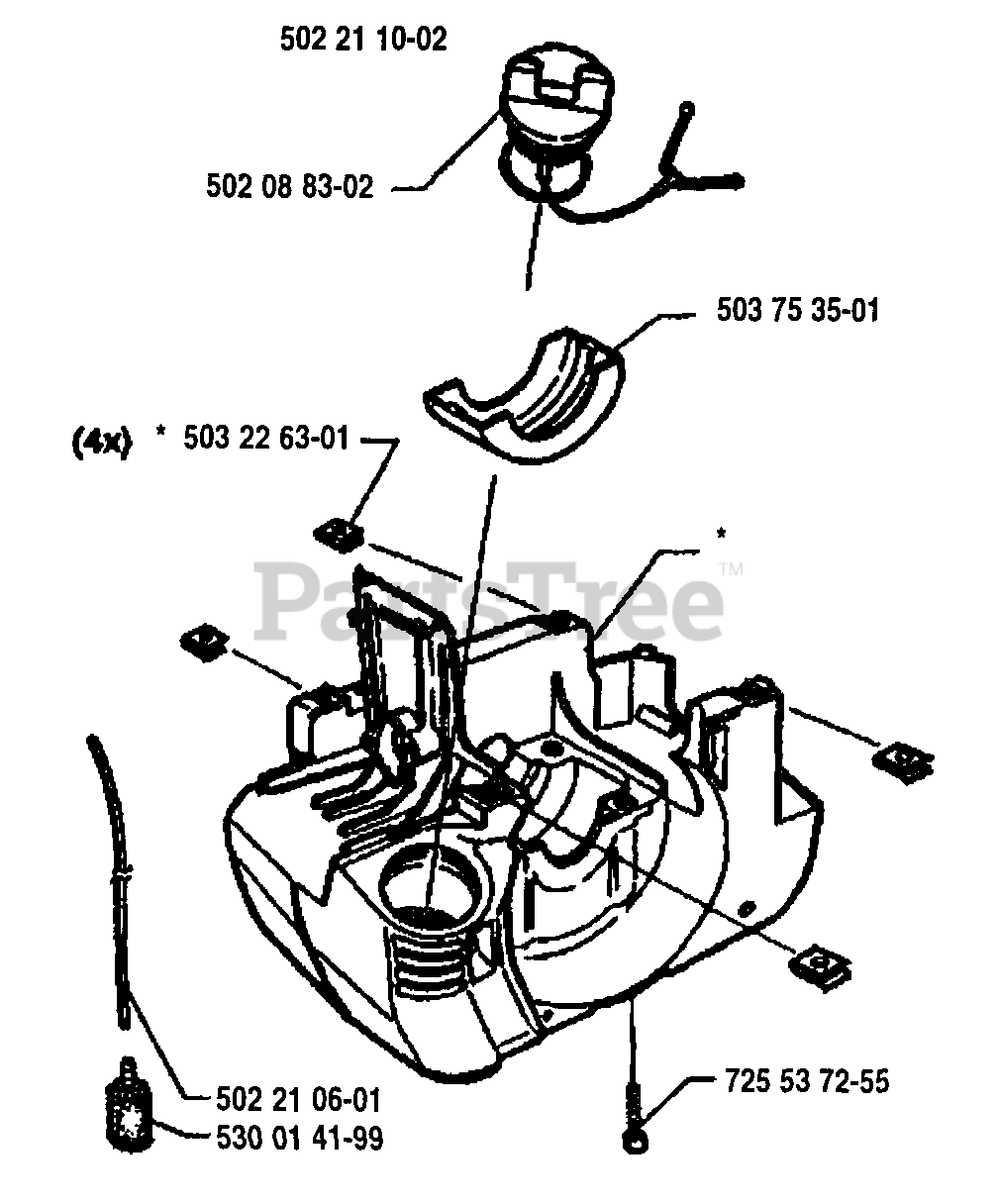 502 21 10-02

502 08 83-02

503 75 35-01

(4x) * 503 22 63-01

*

PartsTree™

502 21 06-01

530 01 41-99

725 53 72-55