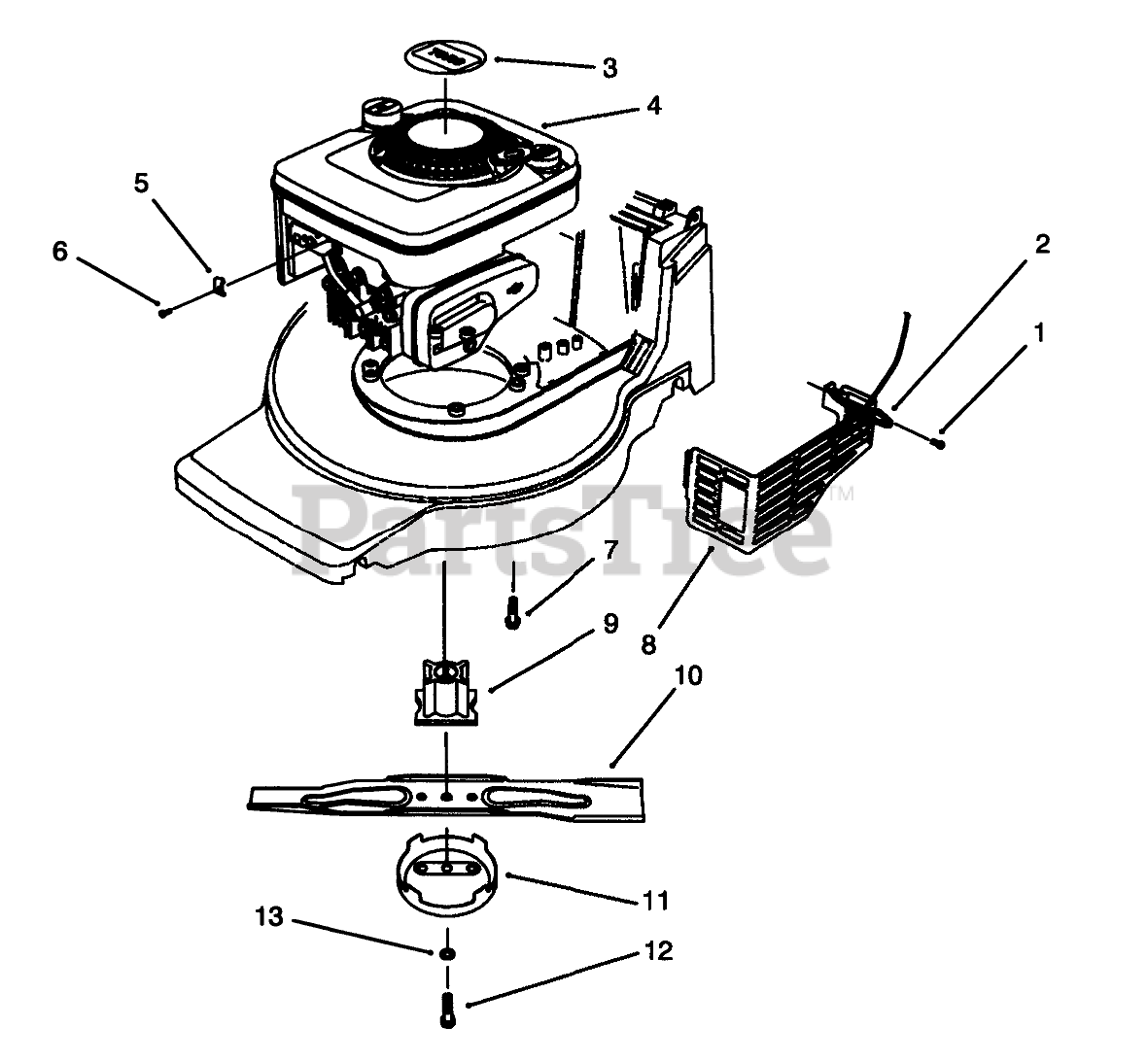 3
4
5
6
2
1
PartsTree™
7
9
8
10
11
13
12