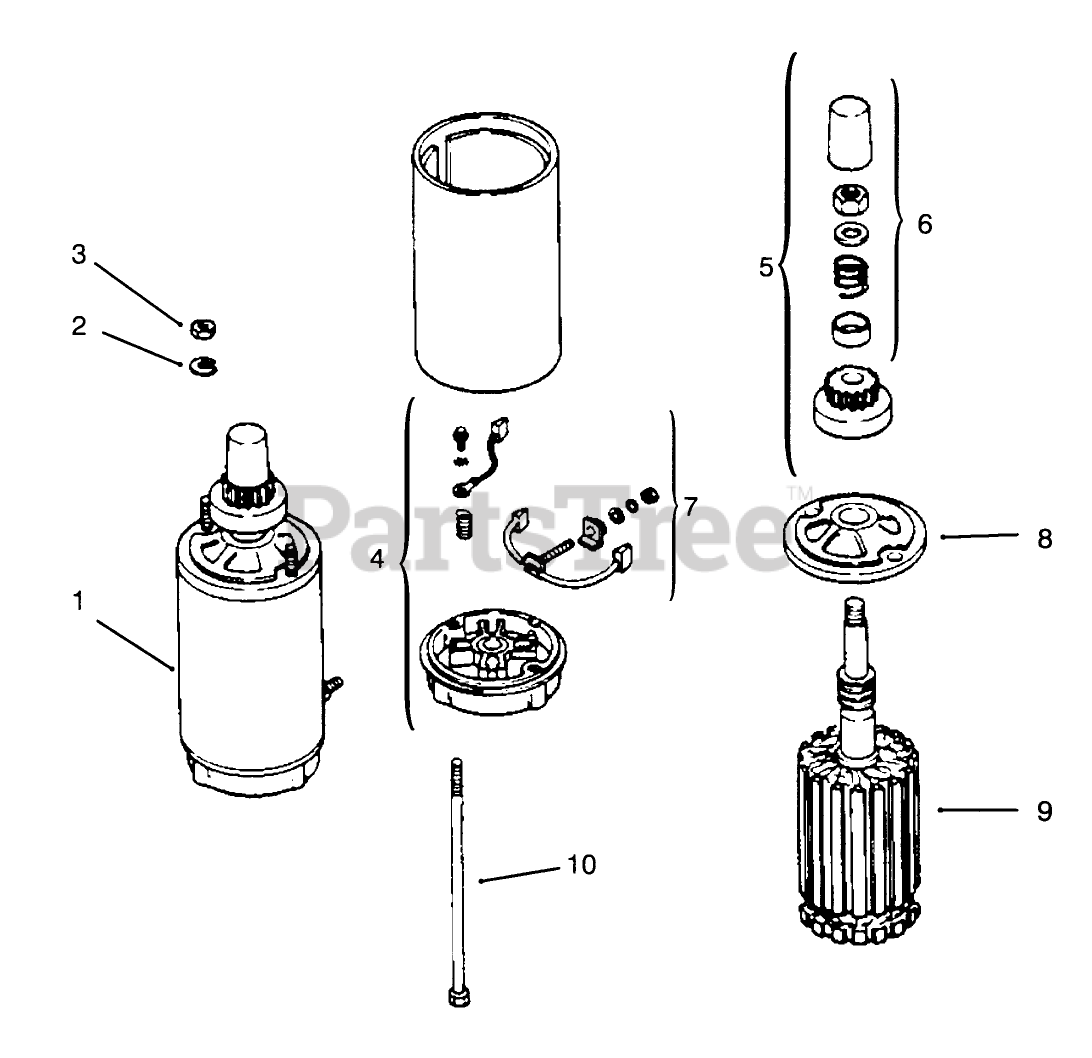 3
2
1
4
7
5
6
8
9
10
PartsTree™