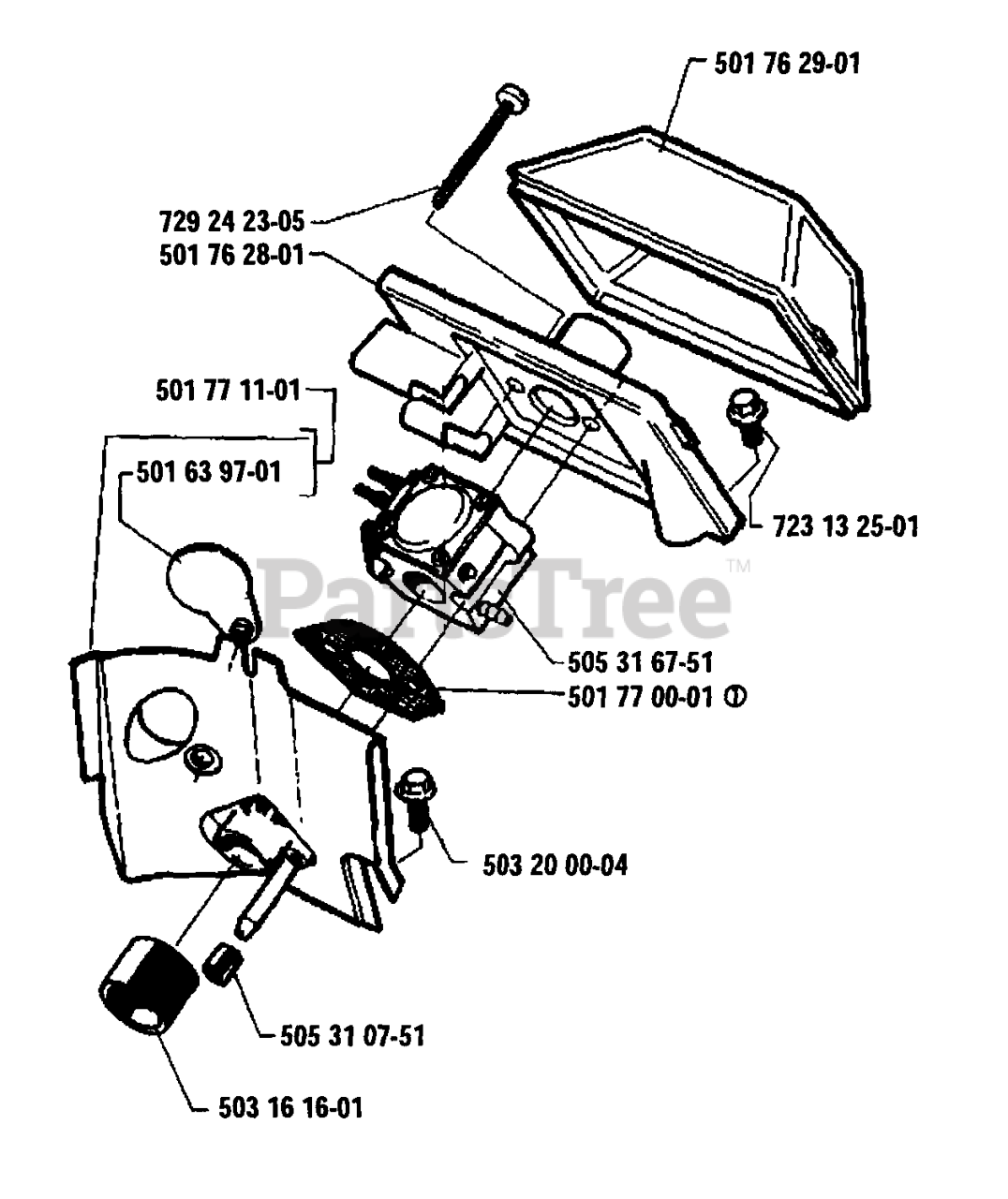 501 76 29-01

729 24 23-05
501 76 28-01

501 77 11-01
501 63 97-01

723 13 25-01

PartsTree™

505 31 67-51
501 77 00-01 ①

503 20 00-04

505 31 07-51

503 16 16-01