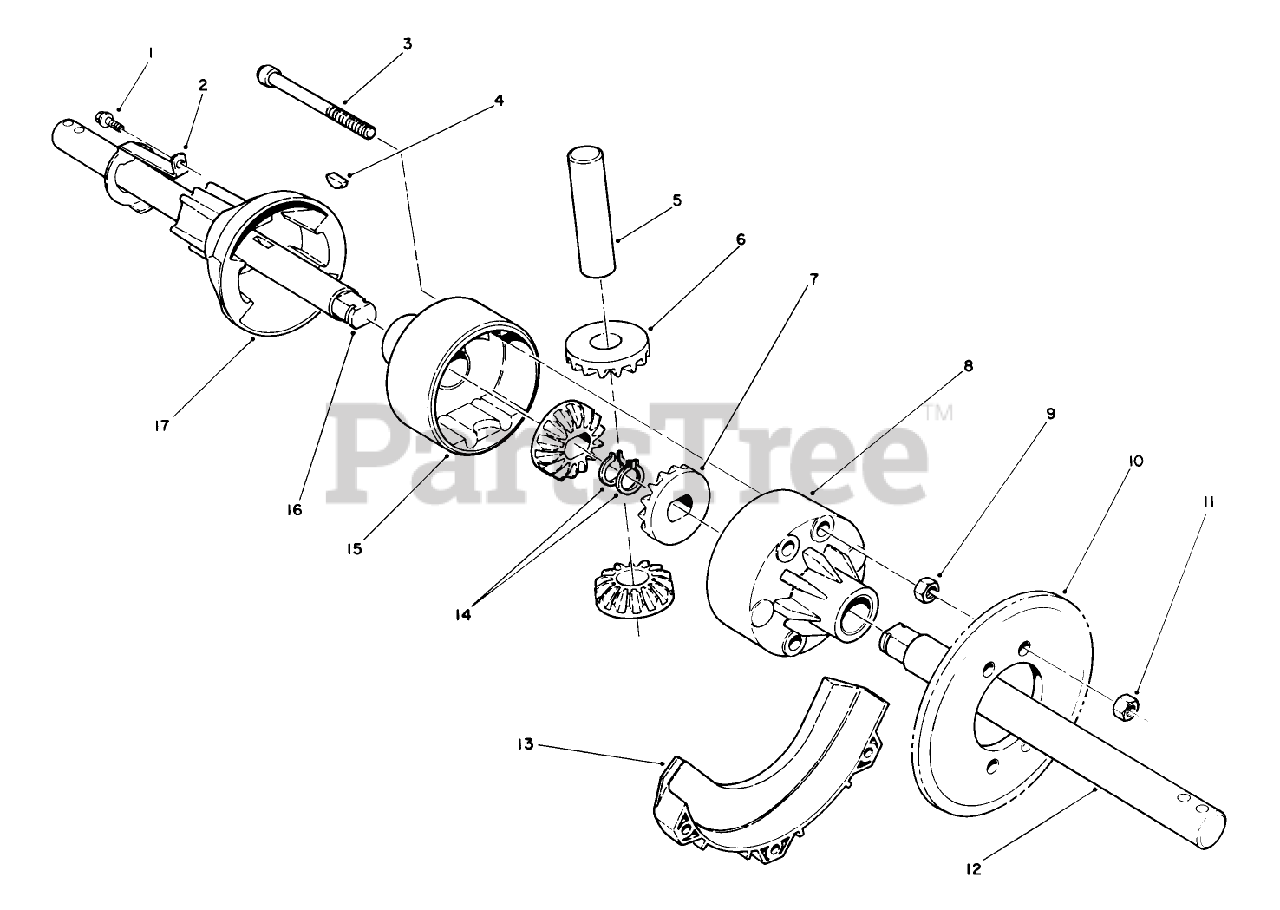 1
2
3
4
5
6
7
8
9
10
11
17
16
15
14
13
12
PartsTree™