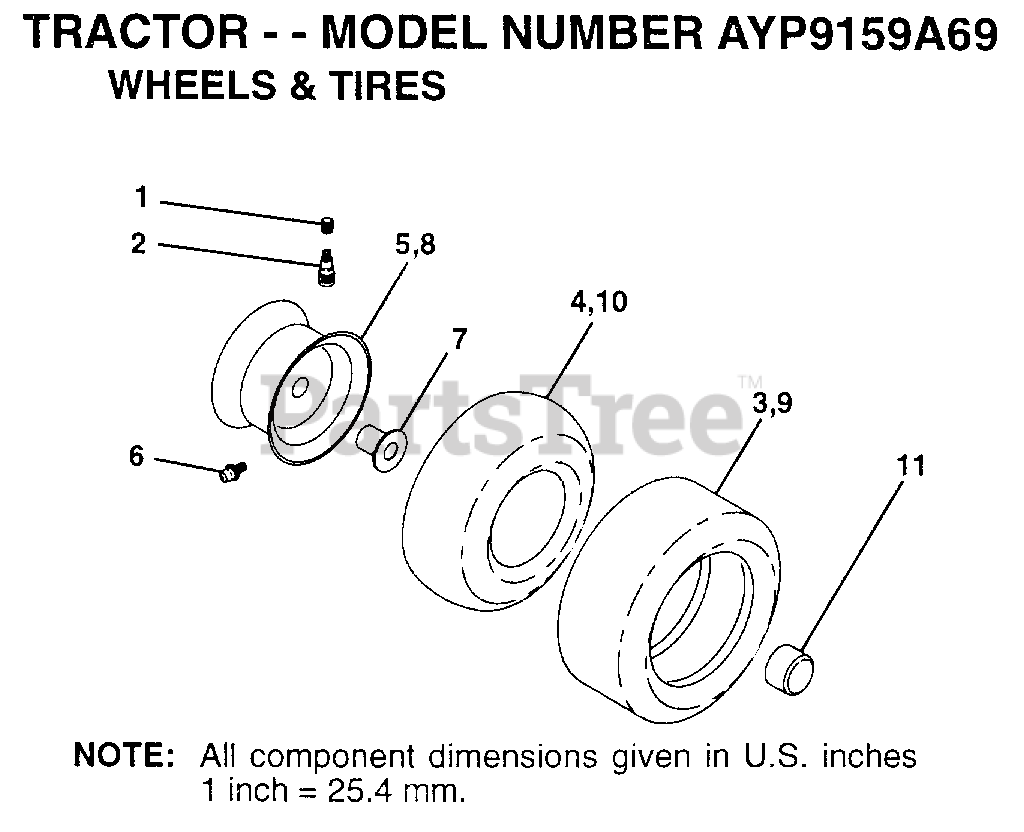 TRACTOR - - MODEL NUMBER AYP9159A69
WHEELS & TIRES

1
2
5,8
4,10
7
PartsTree™
3,9
6
11

NOTE: All component dimensions given in U.S. inches 1 inch = 25.4 mm.