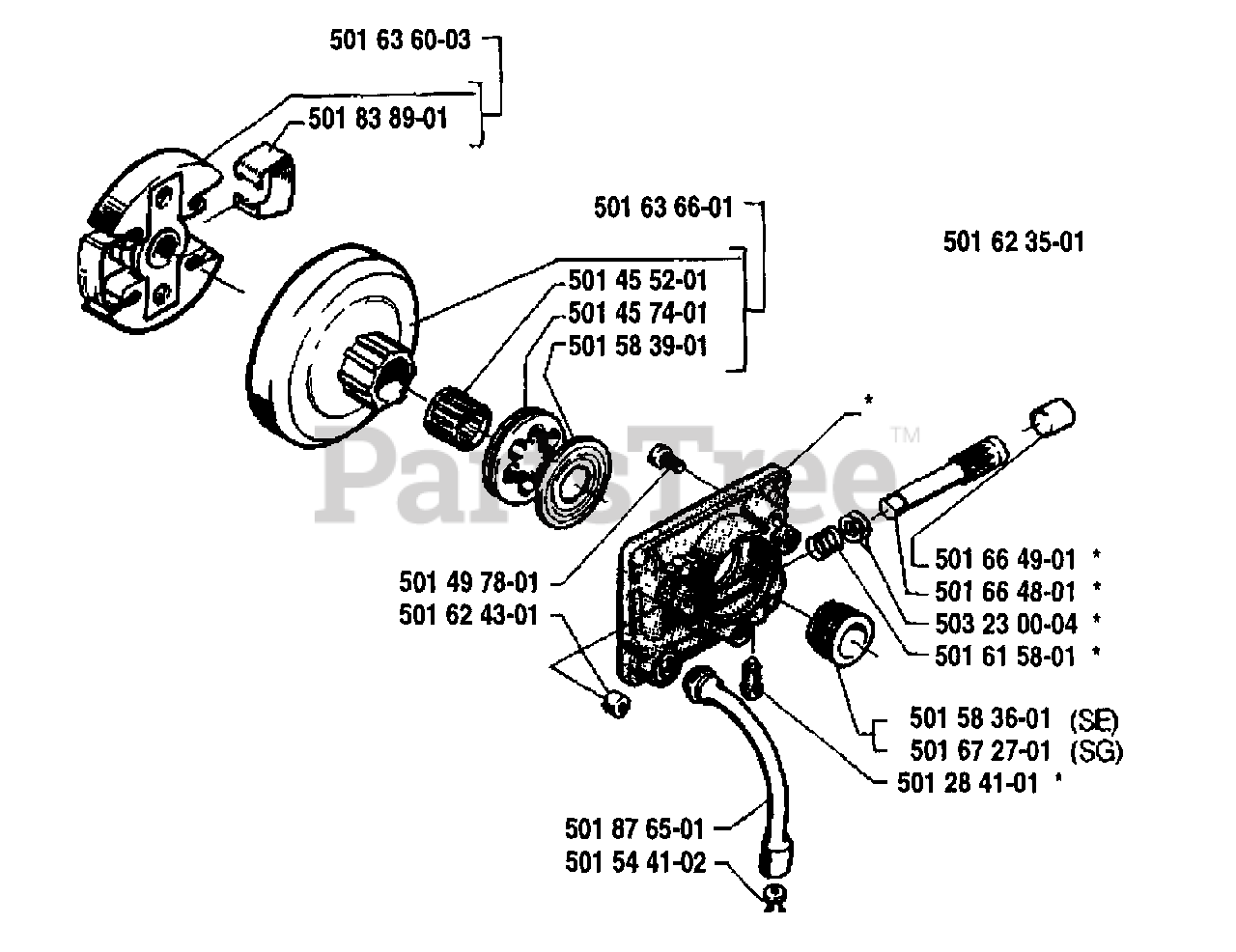 501 63 60-03

501 83 89-01

501 63 66-01

501 62 35-01

501 45 52-01
501 45 74-01
501 58 39-01

*

PartsTree™

501 49 78-01
501 62 43-01

501 66 49-01 *
501 66 48-01 *
503 23 00-04 *
501 61 58-01 *

501 58 36-01 (SE)
501 67 27-01 (SG)

501 28 41-01 *

501 87 65-01
501 54 41-02