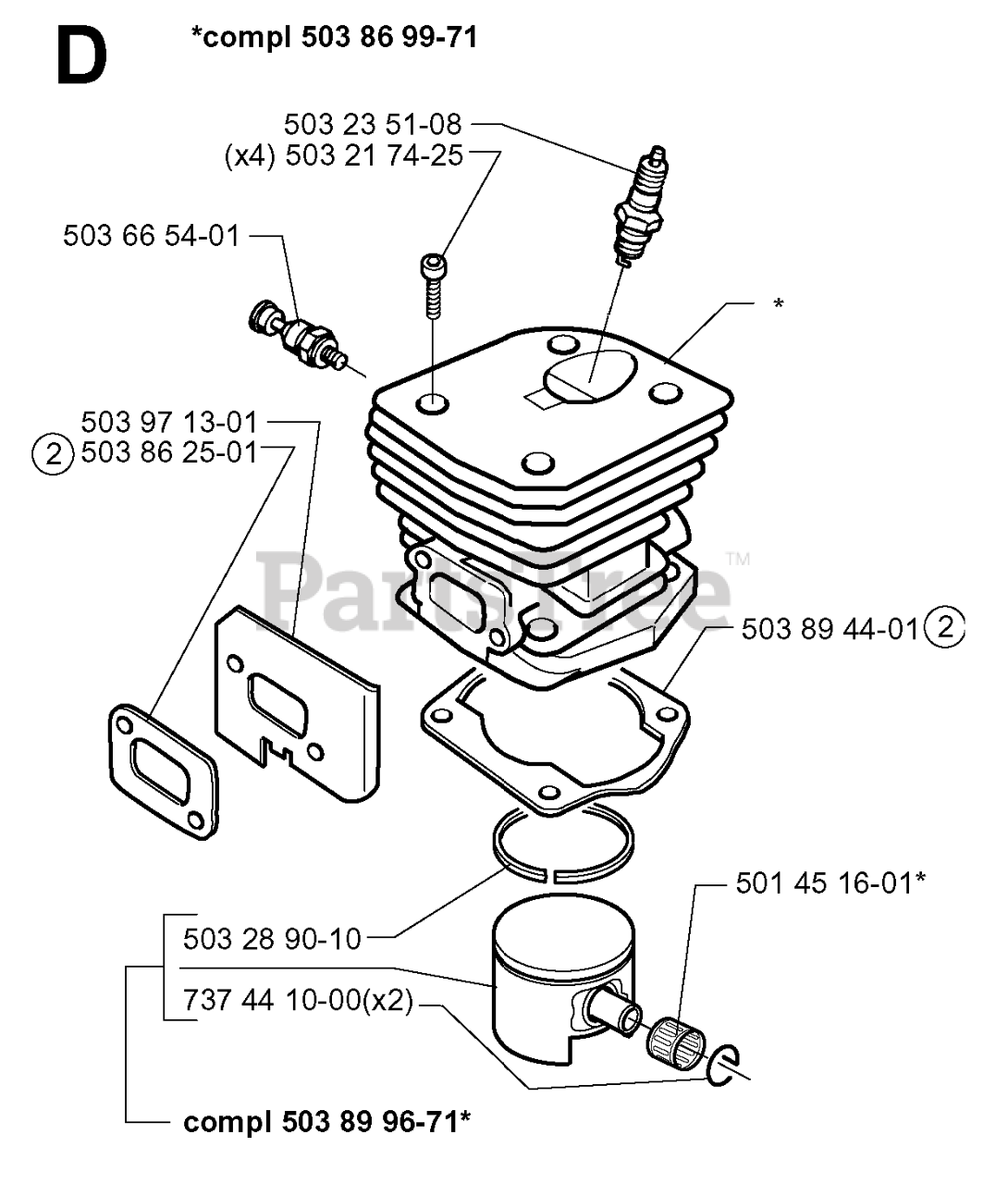 D *compl 503 86 99-71

503 23 51-08
(x4) 503 21 74-25

503 66 54-01

*

503 97 13-01
② 503 86 25-01

PartsTree™

503 89 44-01 ②

501 45 16-01*

503 28 90-10

737 44 10-00(x2)

compl 503 89 96-71*