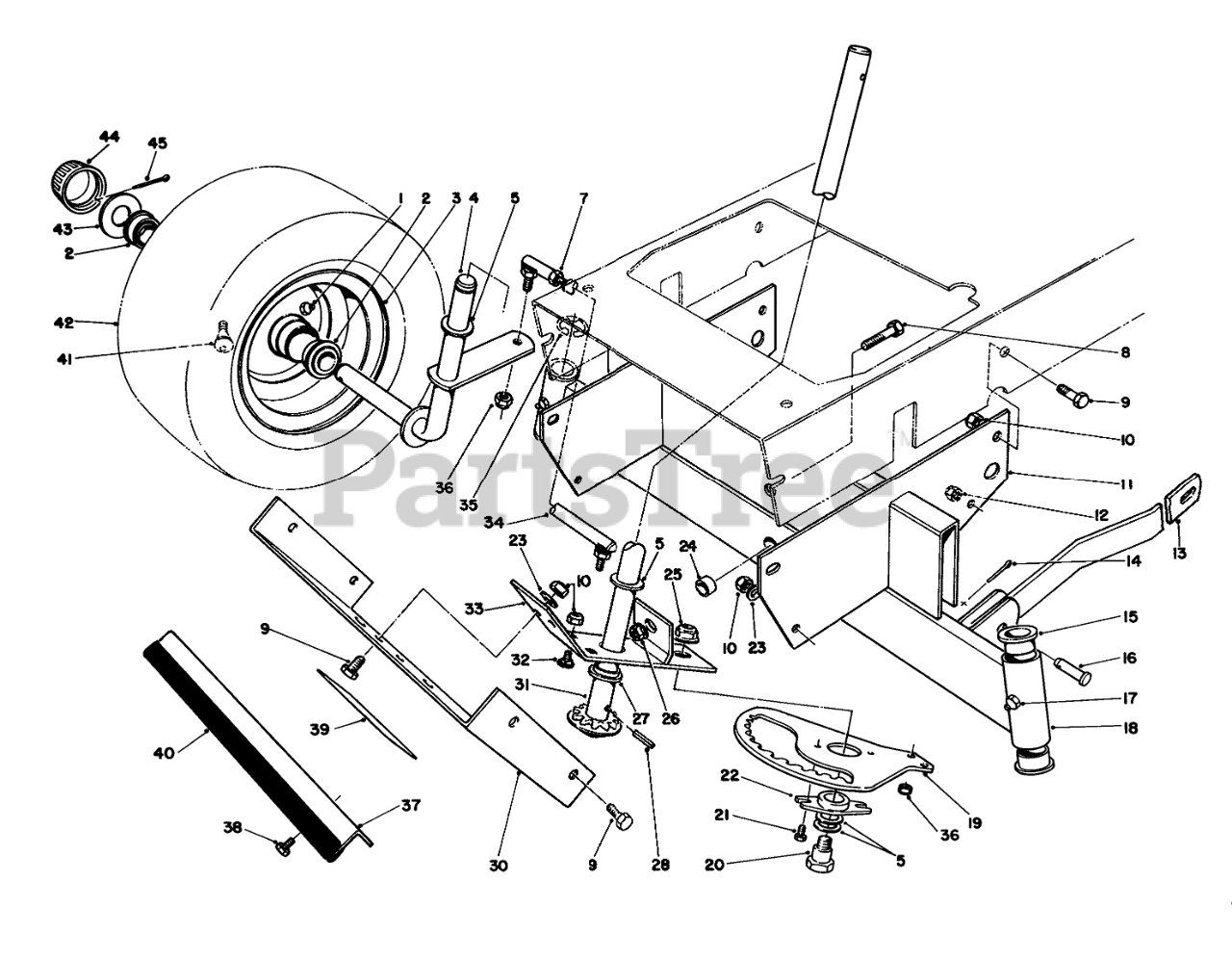 44
45
43
2
42
41
1
2
3
4
5
7
8
9
10
11
12
13
14
15
16
17
18
36
35
34
23
10
5
24
25
10
23
33
32
31
27
26
9
39
40
37
38
30
9
28
22
21
20
5
36
19
PartsTree