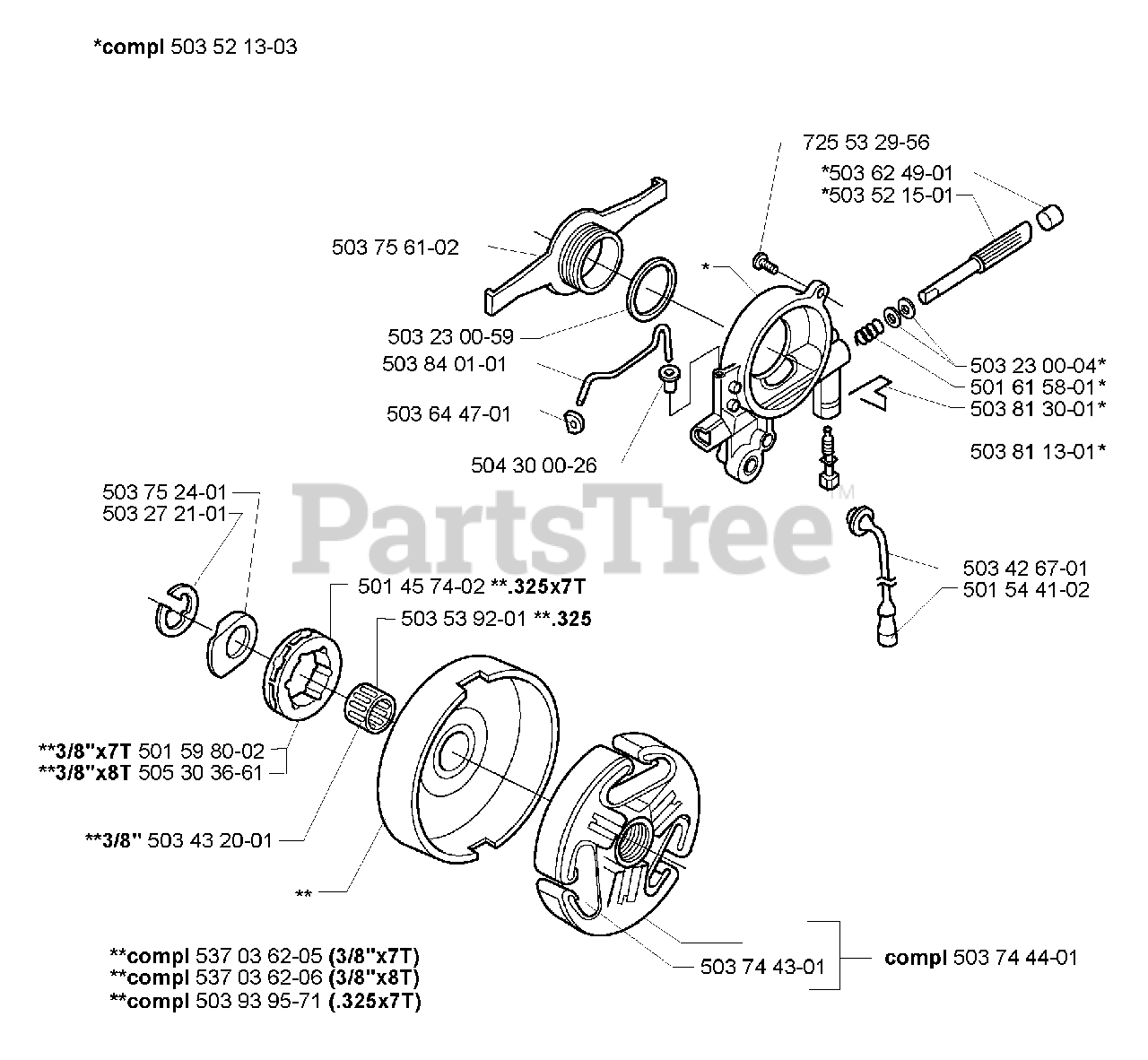 *compl 503 52 13-03

725 53 29-56
*503 62 49-01
*503 52 15-01

503 75 61-02

*

503 23 00-59
503 84 01-01
503 64 47-01
504 30 00-26

503 23 00-04*
501 61 58-01*
503 81 30-01*

503 81 13-01*

503 75 24-01
503 27 21-01

PartsTree™

503 42 67-01
501 54 41-02

501 45 74-02 **.325x7T
503 53 92-01 **.325

**3/8"x7T 501 59 80-02
**3/8"x8T 505 30 36-61

**3/8" 503 43 20-01

**

**compl 537 03 62-05 (3/8"x7T)
**compl 537 03 62-06 (3/8"x8T)
**compl 503 93 95-71 (.325x7T)

503 74 43-01

compl 503 74 44-01