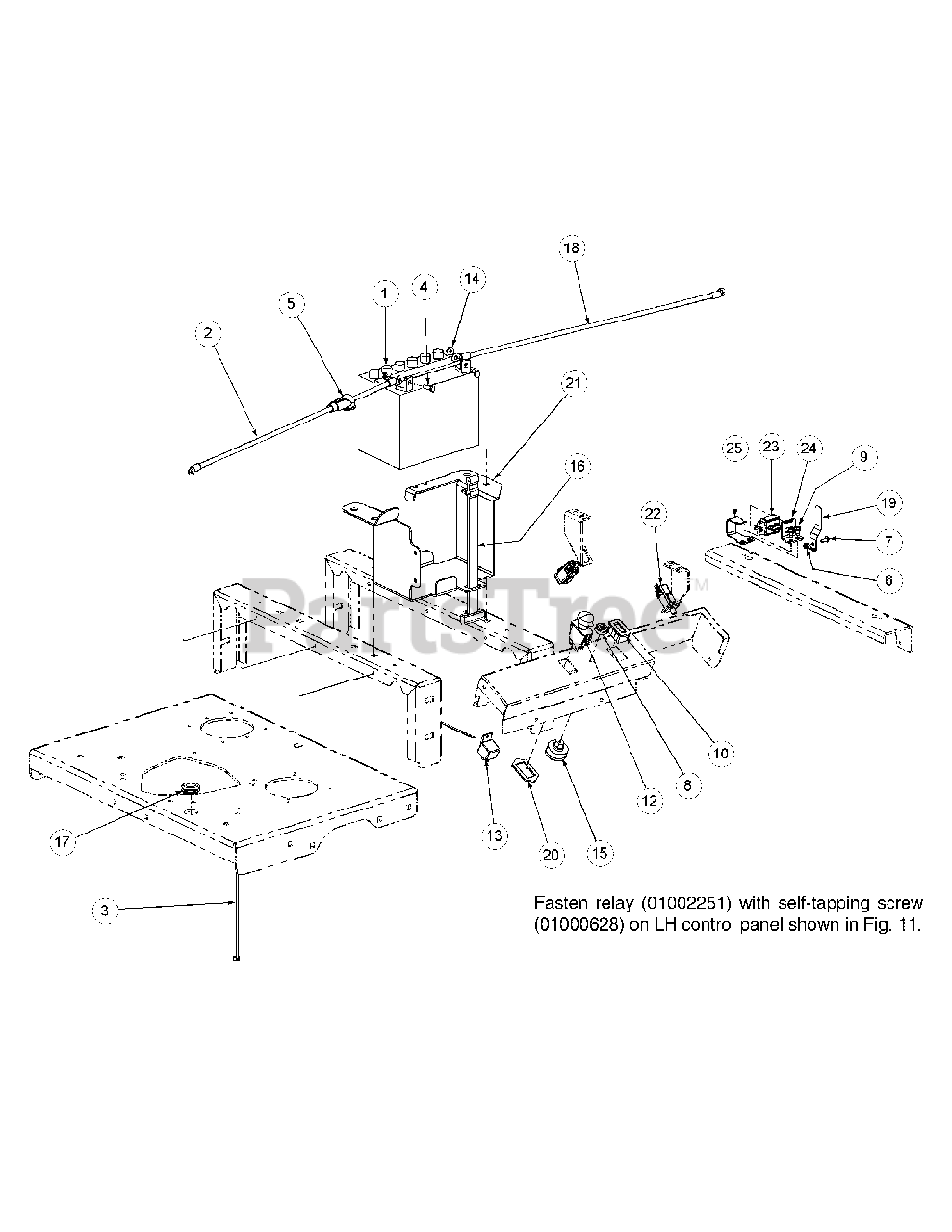 18
1
4
14
5
2
21
16
25
23
24
9
19
7
6
22
PartsTree™
10
8
12
13
20
15
17
3

Fasten relay (01002251) with self-tapping screw (01000628) on LH control panel shown in Fig. 11.