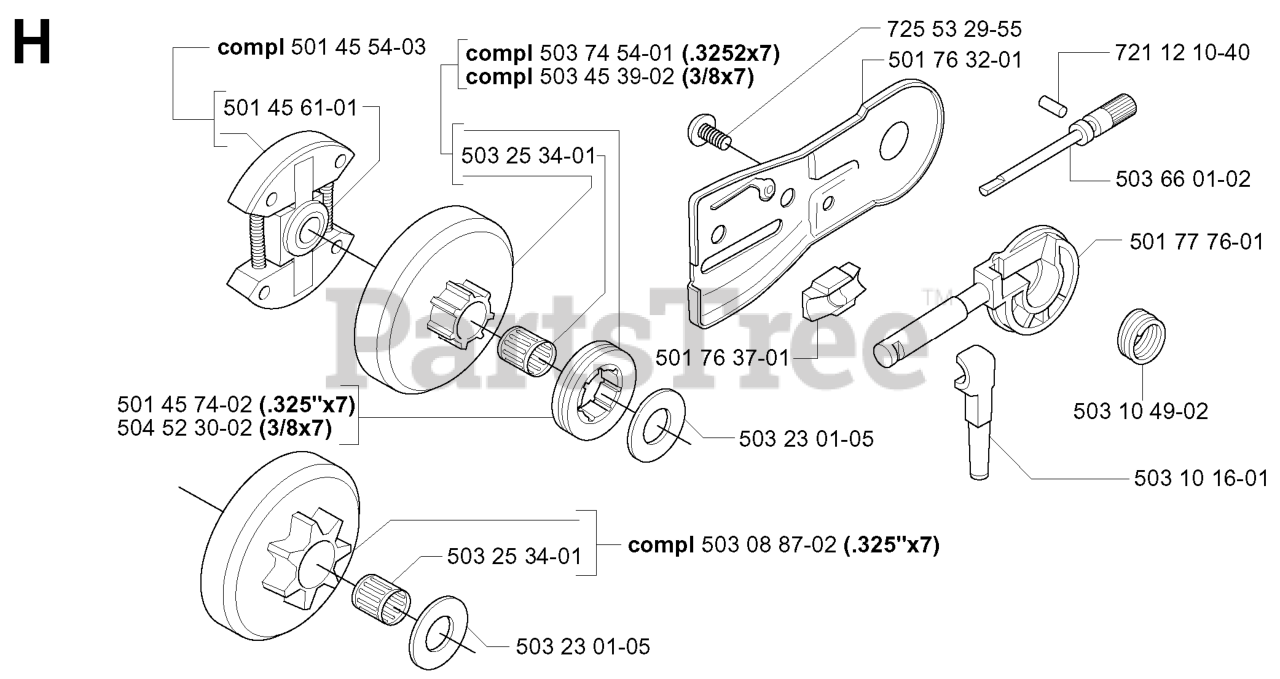 H

compl 501 45 54-03

501 45 61-01

compl 503 74 54-01 (.3252x7)
compl 503 45 39-02 (3/8x7)

503 25 34-01

725 53 29-55

501 76 32-01

721 12 10-40

503 66 01-02

501 77 76-01

PartsTree™

501 76 37-01

503 10 49-02

501 45 74-02 (.325"x7)
504 52 30-02 (3/8x7)

503 23 01-05

503 10 16-01

compl 503 08 87-02 (.325"x7)

503 25 34-01

503 23 01-05