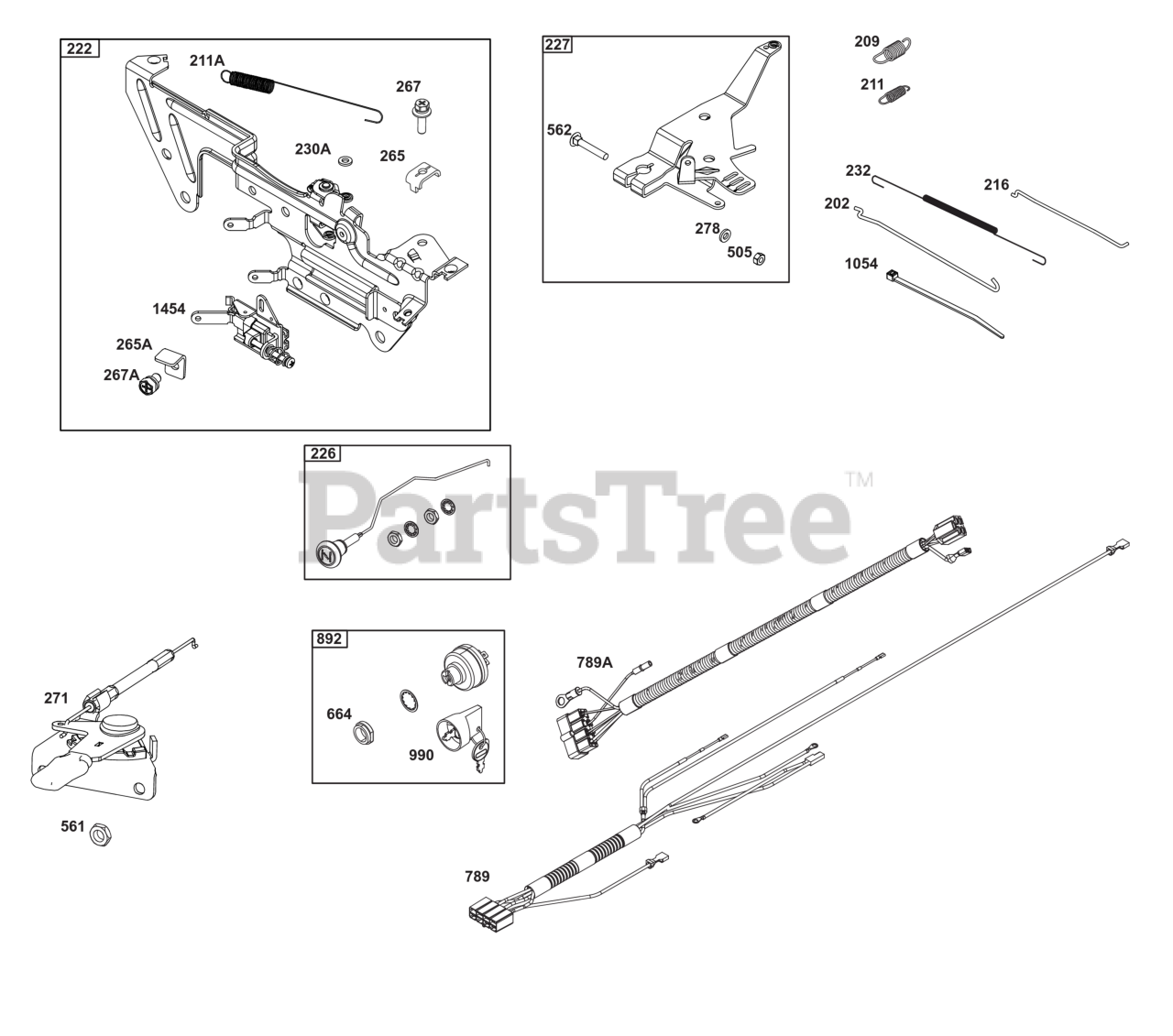 222
211A
267
230A
265
1454
265A
267A
227
562
278
505
209
211
232
216
202
1054
226
PartsTree™
892
664
990
271
561
789A
789