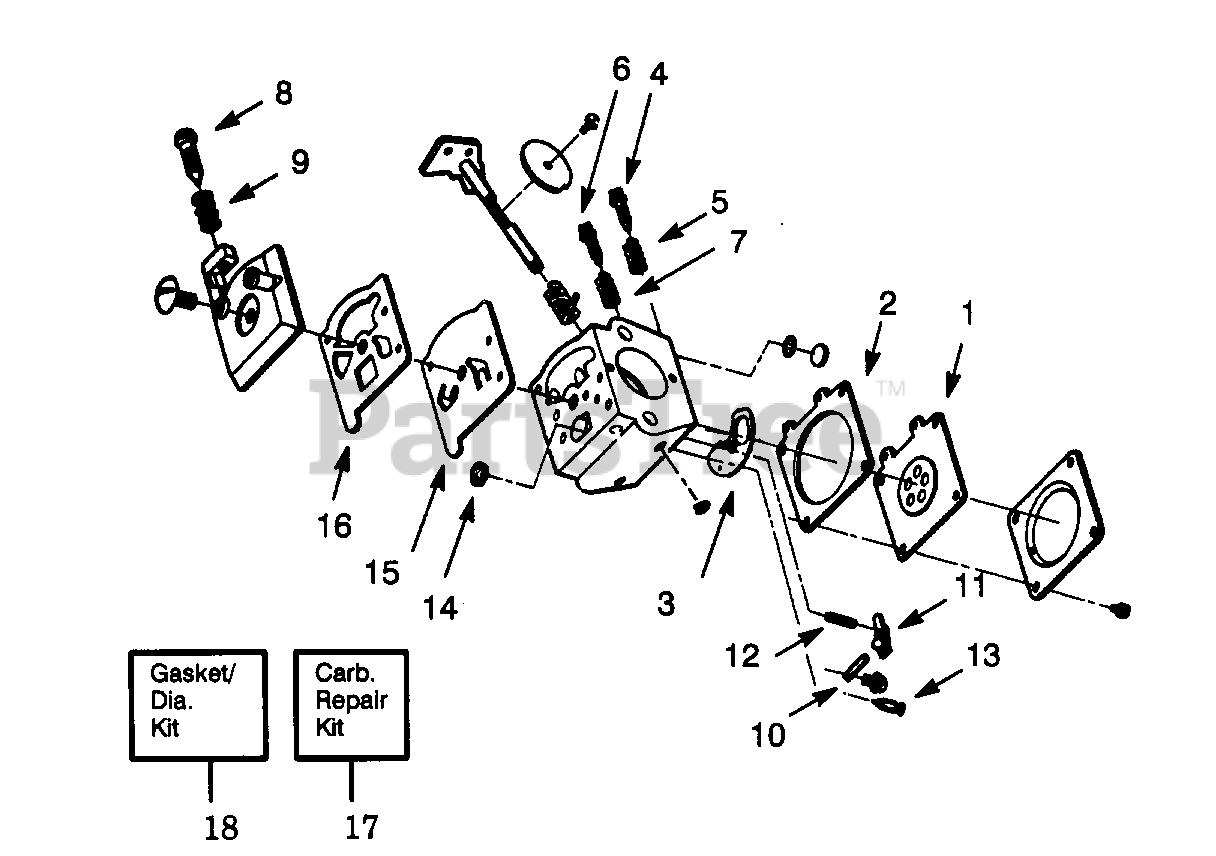 8
9
6
4
5
7
2
1
PartsTree™
16
15
14
3
11
12
13
10
Gasket/ Dia. Kit
Carb. Repair Kit
18
17