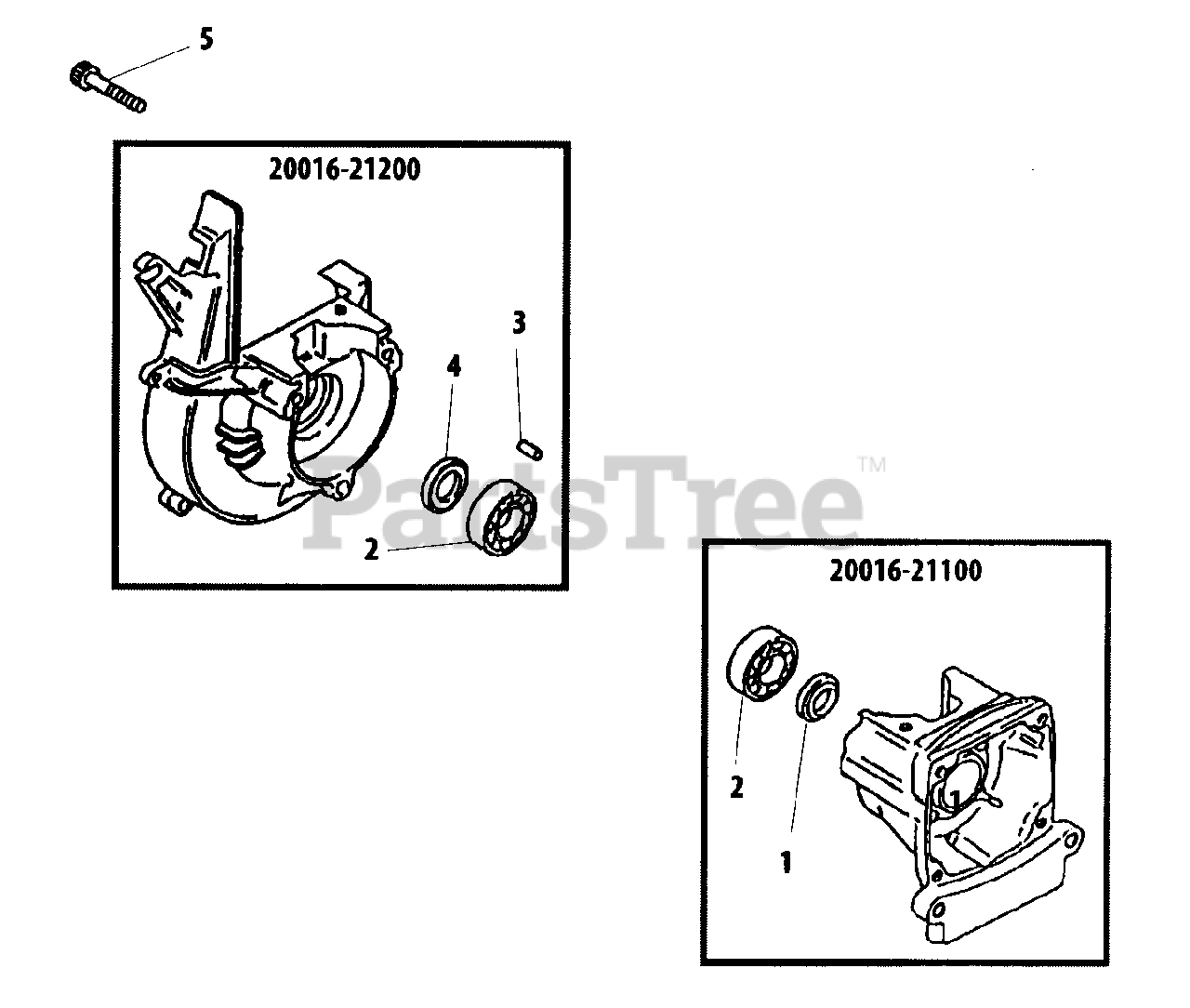 5

20016-21200

3

4

2

PartsTree™

20016-21100

2

1