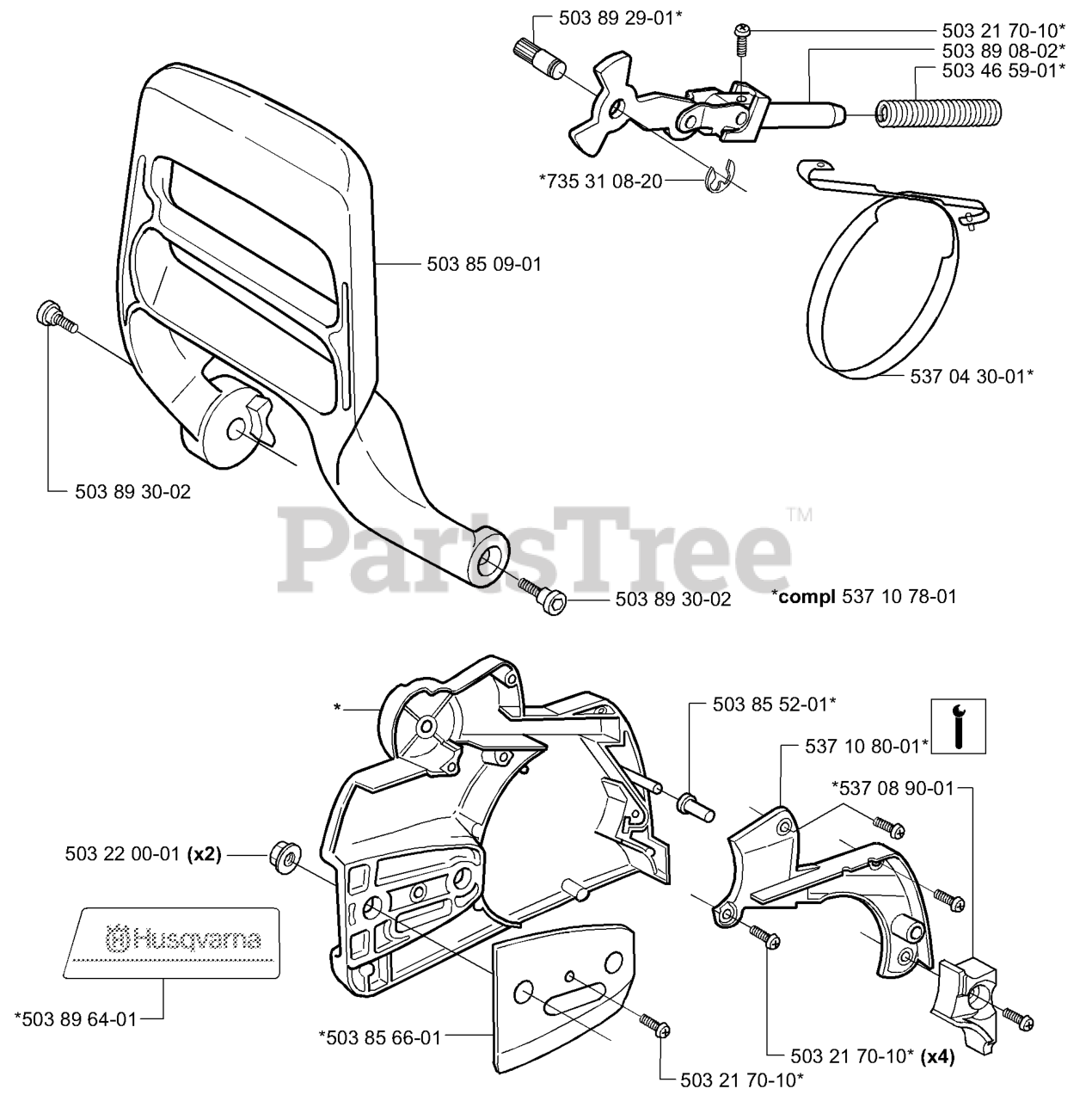 503 89 29-01*

503 21 70-10*
503 89 08-02*
503 46 59-01*

*735 31 08-20

503 85 09-01

537 04 30-01*

503 89 30-02

PartsTree™

503 89 30-02

*compl 537 10 78-01

*

503 85 52-01*

537 10 80-01*

*537 08 90-01

503 22 00-01 (x2)

Husqvarna

*503 89 64-01

*503 85 66-01

503 21 70-10* (x4)

503 21 70-10*