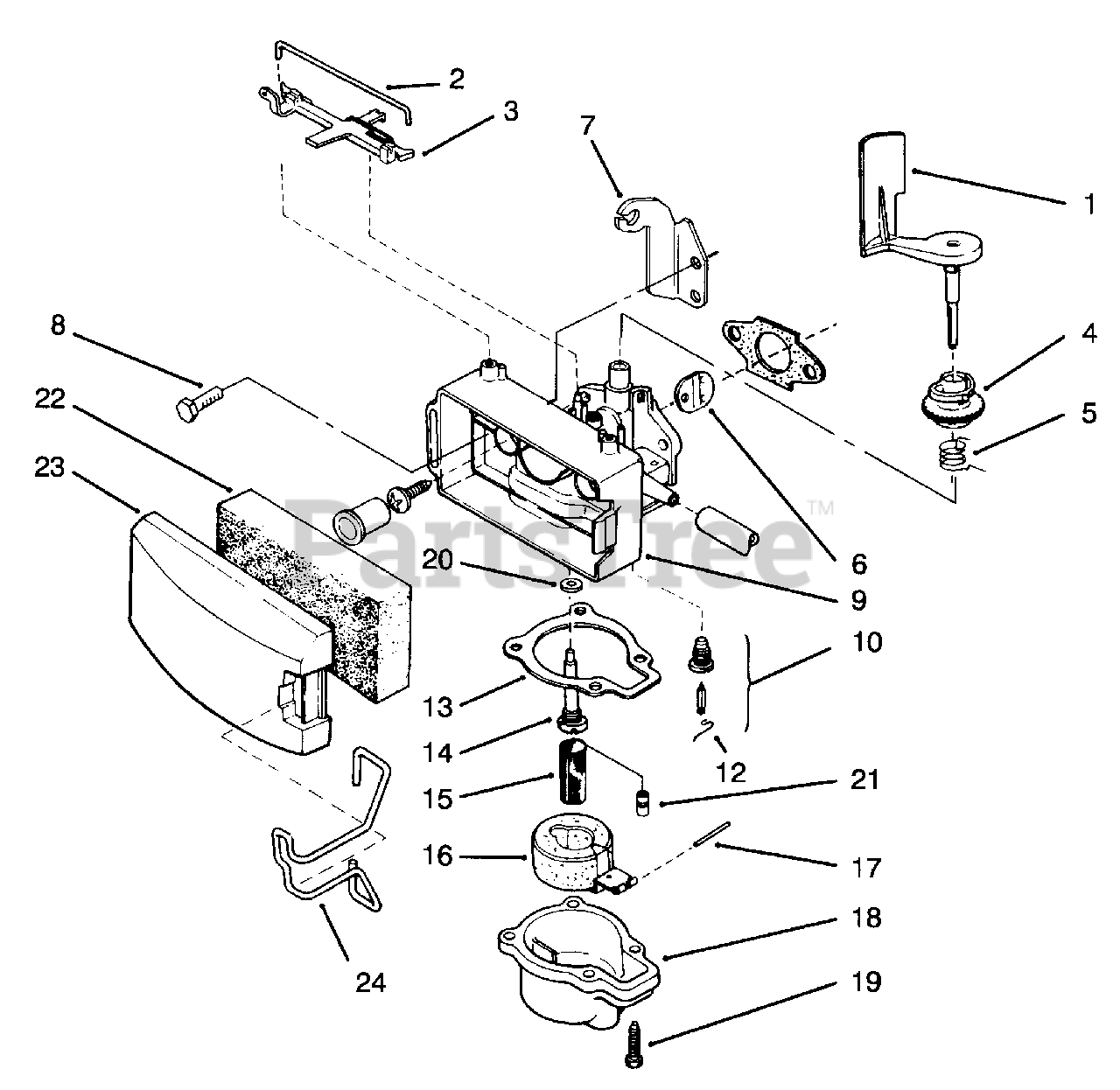 2
3
7
1
8
4
22
5
23
PartsTree™
6
20
9
10
13
14
12
15
21
16
17
18
24
19