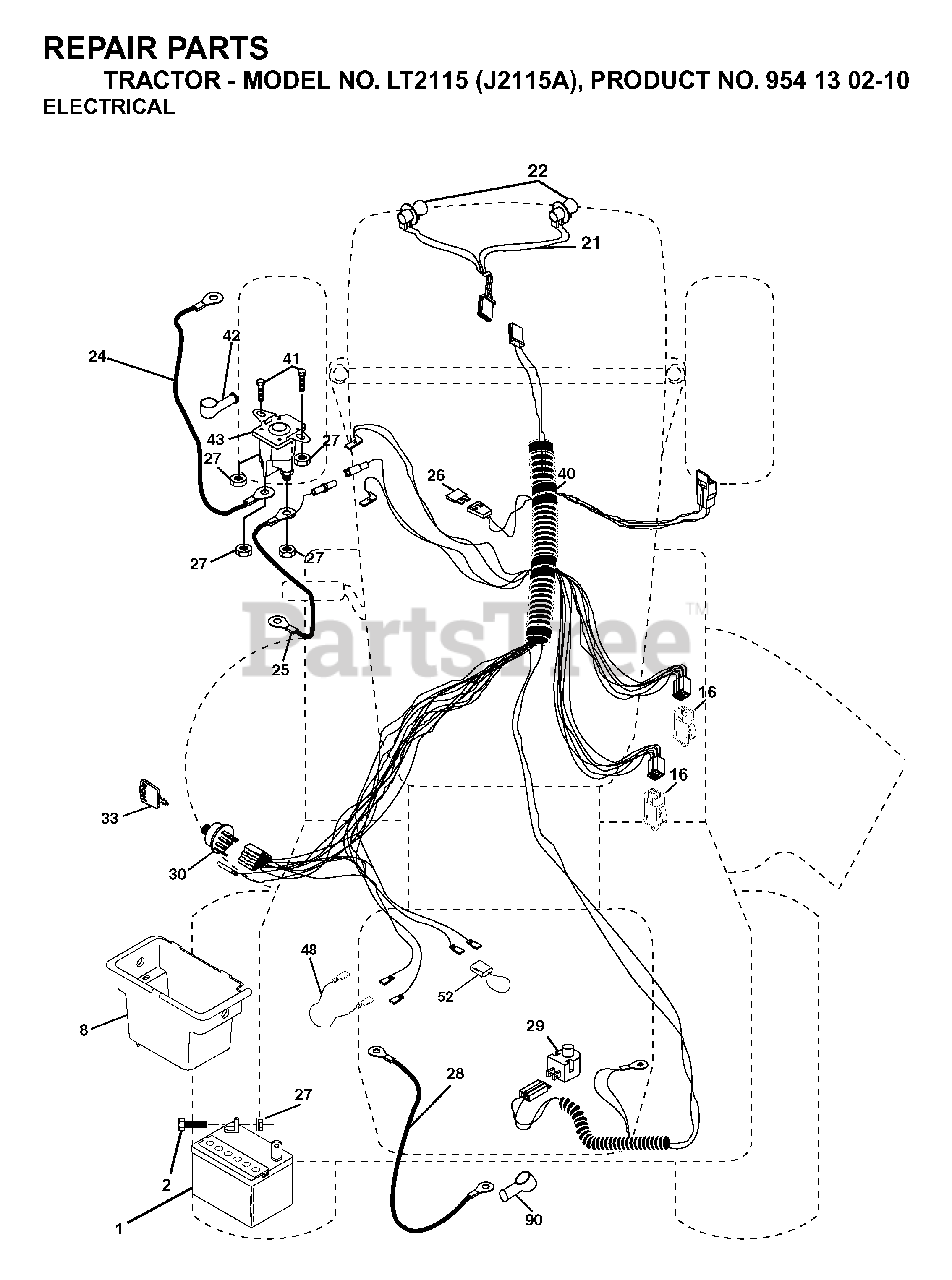 REPAIR PARTS
TRACTOR - MODEL NO. LT2115 (J2115A), PRODUCT NO. 954 13 02-10
ELECTRICAL

22
21
24
42
41
43
27
27
26
40
27
27
PartsTree™
25
16
16
33
30
48
52
8
29
28
27
2
1
90