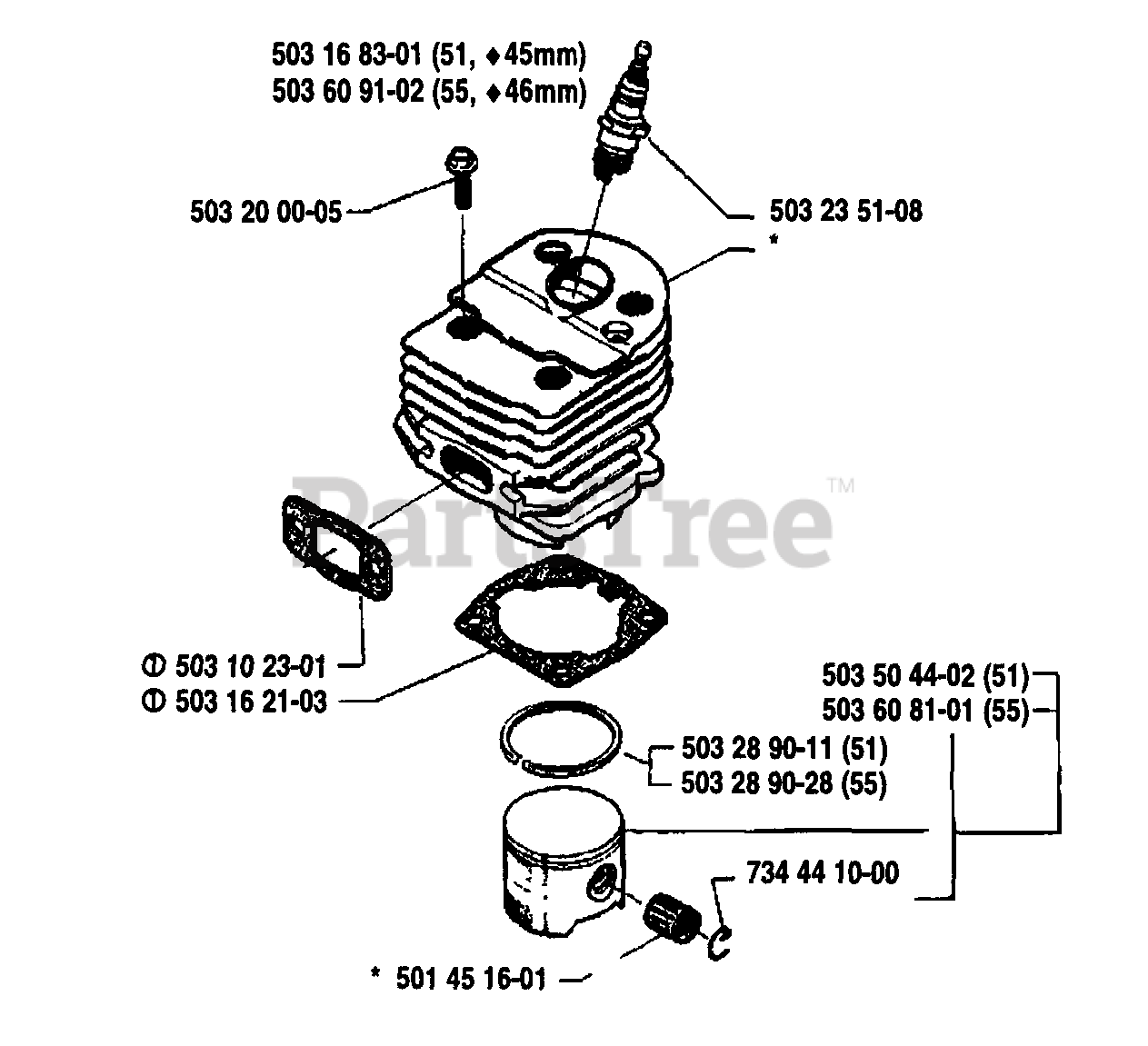 503 16 83-01 (51, ♦45mm)
503 60 91-02 (55, ♦46mm)

503 20 00-05

503 23 51-08

*

PartsTree™

Ⓘ 503 10 23-01
Ⓘ 503 16 21-03

503 50 44-02 (51)
503 60 81-01 (55)

503 28 90-11 (51)
503 28 90-28 (55)

734 44 10-00

* 501 45 16-01