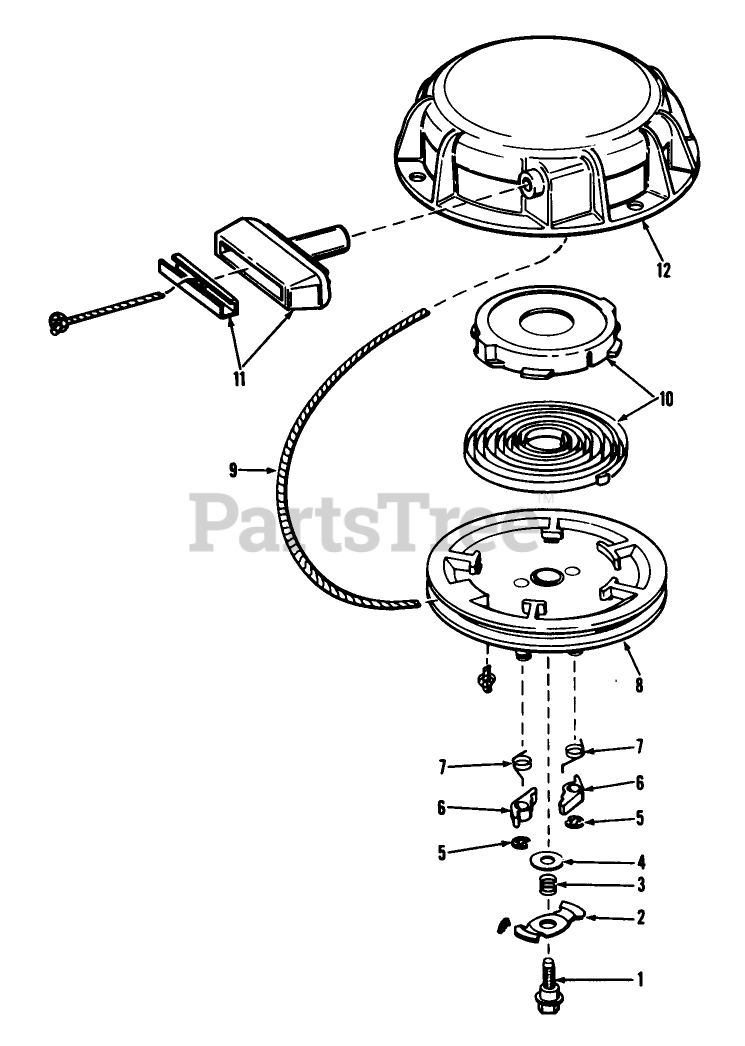 12
11
10
9
PartsTree™
8
7
7
6
6
5
5
4
3
2
1