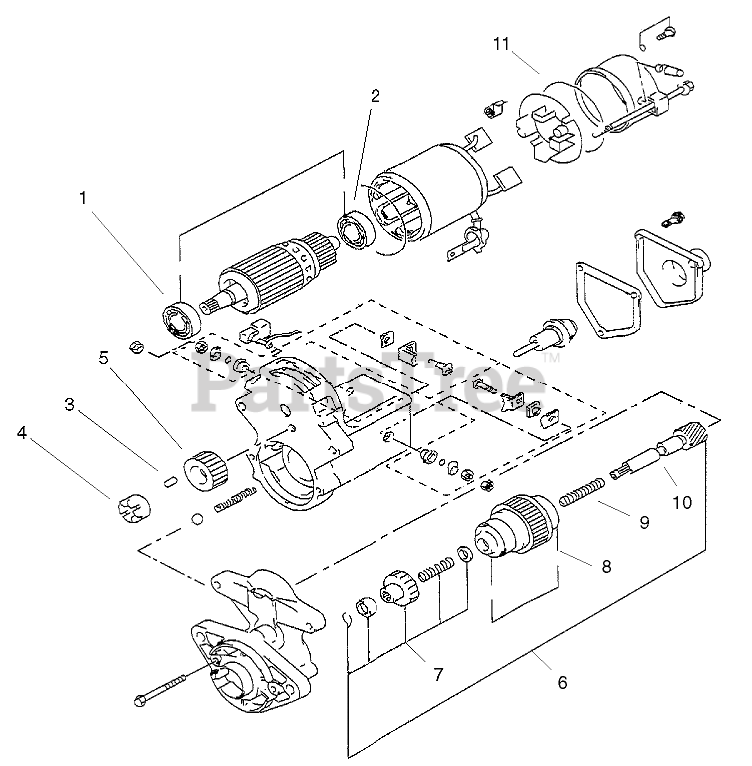 11
2
1
5
3
4
PartsTree™
10
9
8
7
6