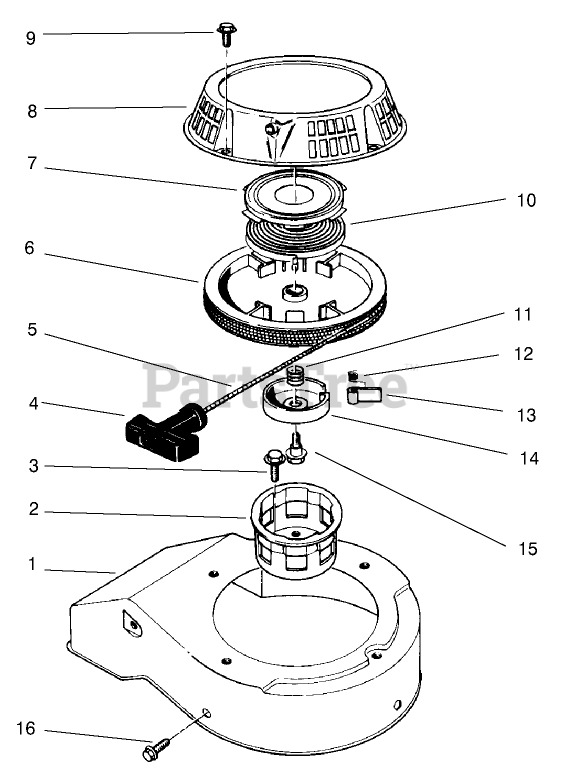 9
8
7
10
6
11
5
12
PartsTree
4
13
14
3
2
15
1
16