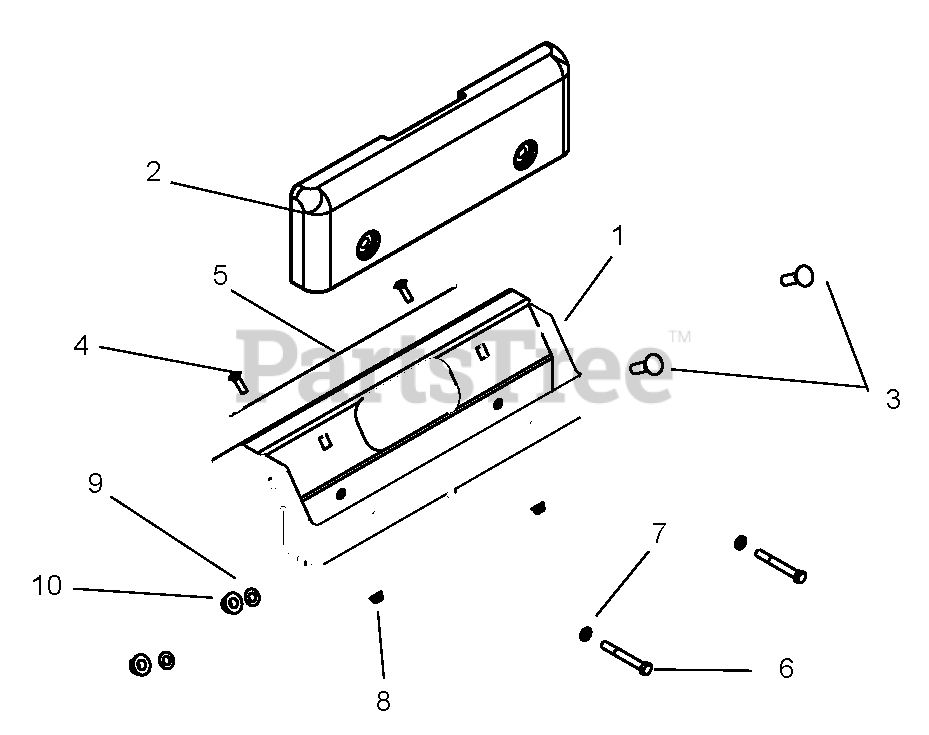 2
1
5
4
PartsTree™
3
9
10
7
6
8